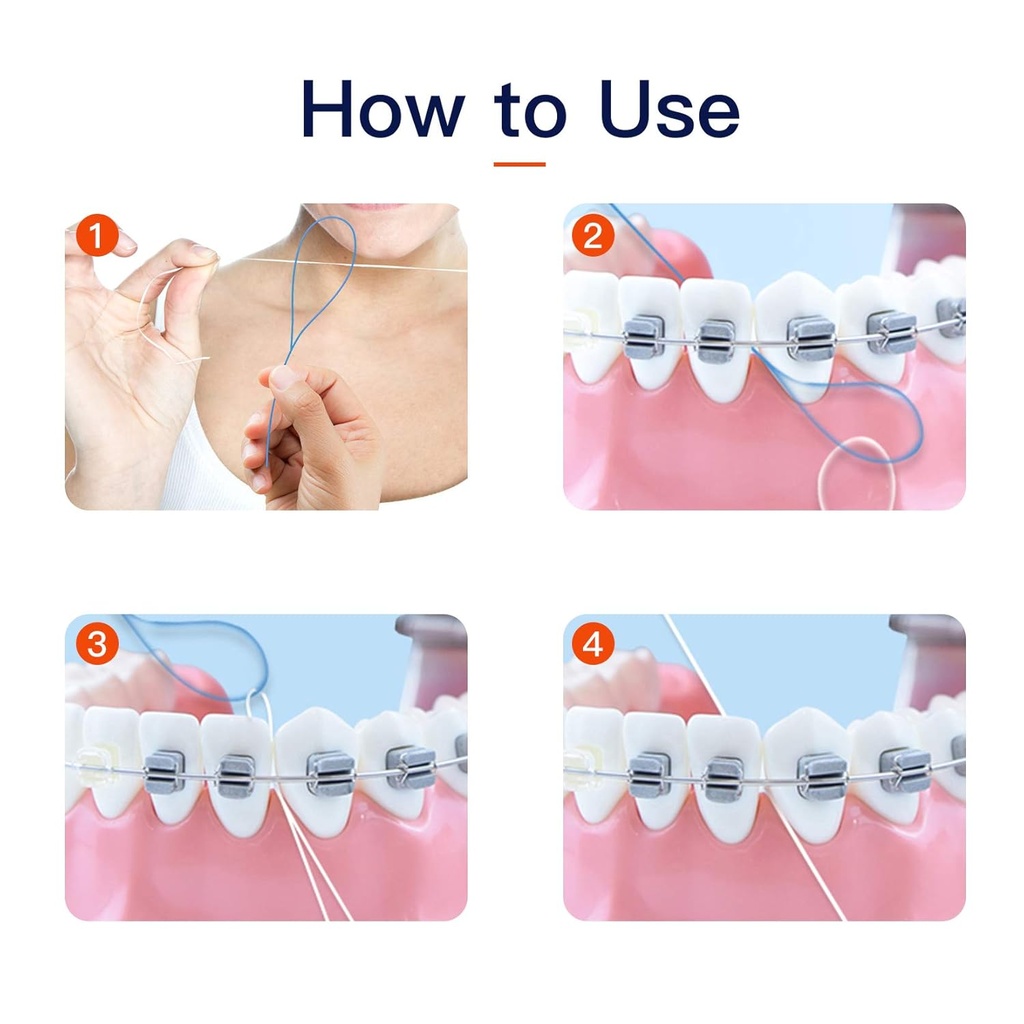 How to Use

1

2

3

4