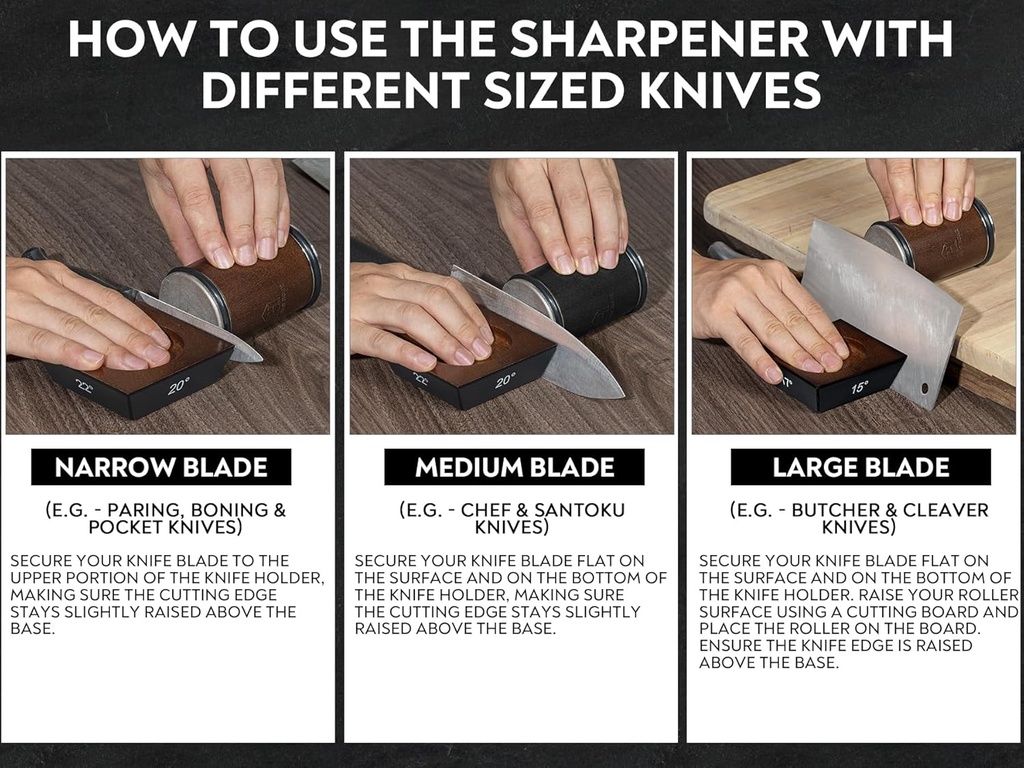 HOW TO USE THE SHARPENER WITH DIFFERENT SIZED KNIVES

20°

NARROW BLADE

(E.G. - PARING, BONING & POCKET KNIVES)

SECURE YOUR KNIFE BLADE TO THE UPPER PORTION OF THE KNIFE HOLDER, MAKING SURE THE CUTTING EDGE STAYS SLIGHTLY RAISED ABOVE THE BASE.

20°

MEDIUM BLADE

(E.G. - CHEF & SANTOKU KNIVES)

SECURE YOUR KNIFE BLADE FLAT ON THE SURFACE AND ON THE BOTTOM OF THE KNIFE HOLDER, MAKING SURE THE CUTTING EDGE STAYS SLIGHTLY RAISED ABOVE THE BASE.

15°

LARGE BLADE

(E.G. - BUTCHER & CLEAVER KNIVES)

SECURE YOUR KNIFE BLADE FLAT ON THE SURFACE AND ON THE BOTTOM OF THE KNIFE HOLDER. RAISE YOUR ROLLER SURFACE USING A CUTTING BOARD AND PLACE THE ROLLER ON THE BOARD. ENSURE THE KNIFE EDGE IS RAISED ABOVE THE BASE.