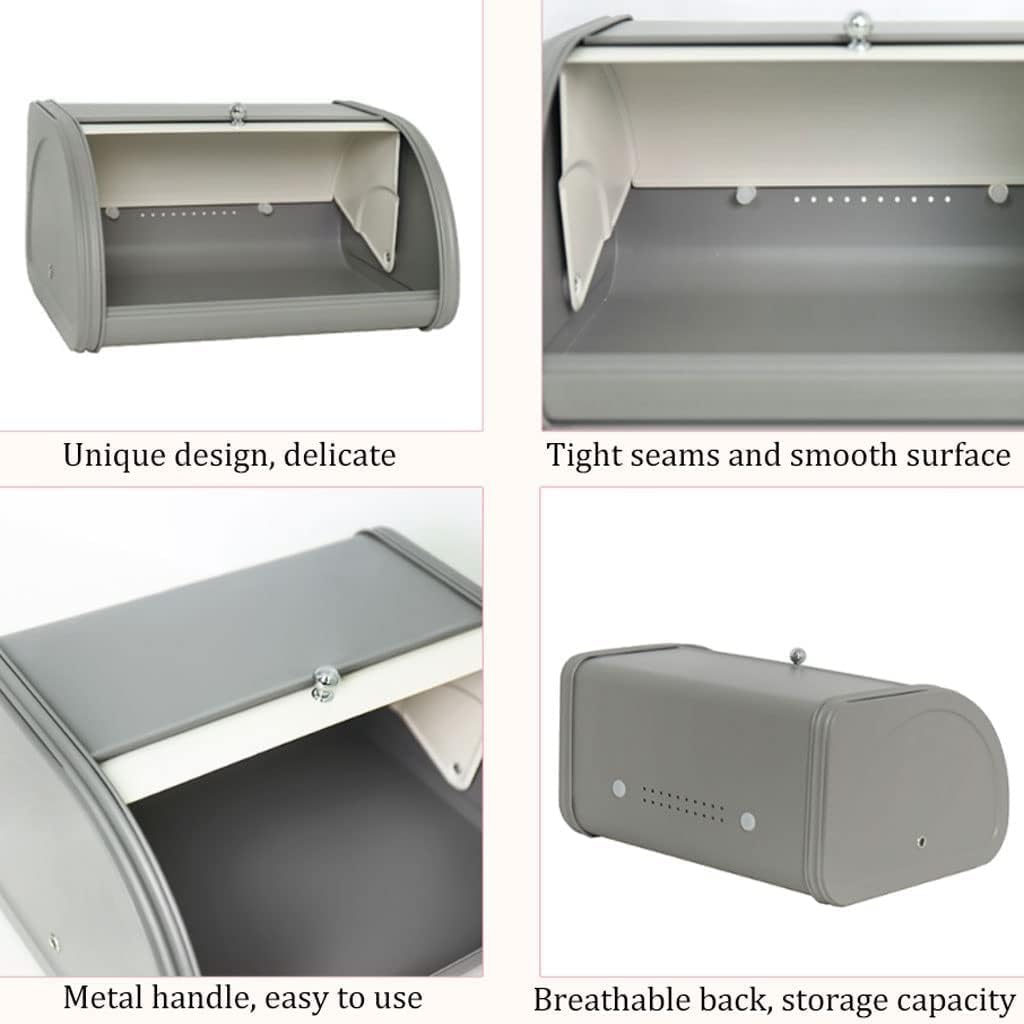 Unique design, delicate

Tight seams and smooth surface

Metal handle, easy to use

Breathable back, storage capacity