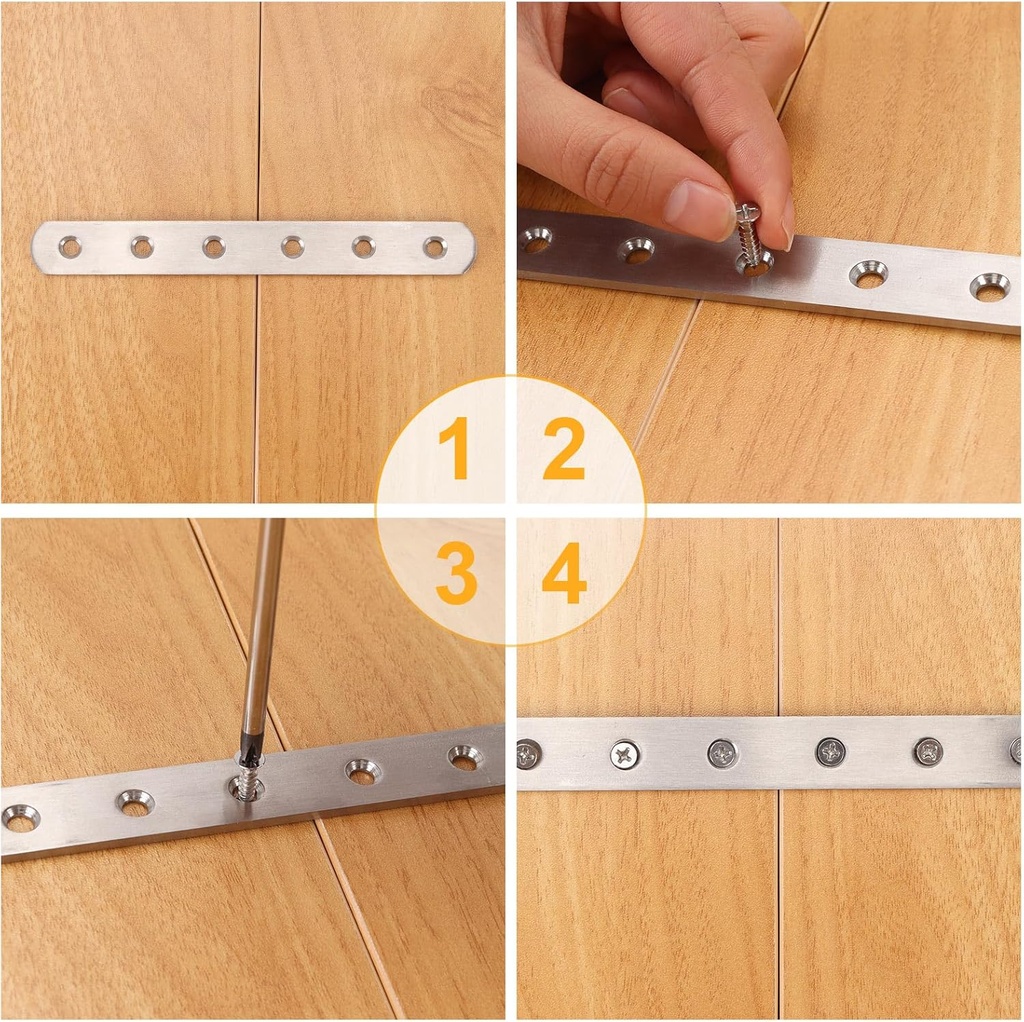 1 2
3 4