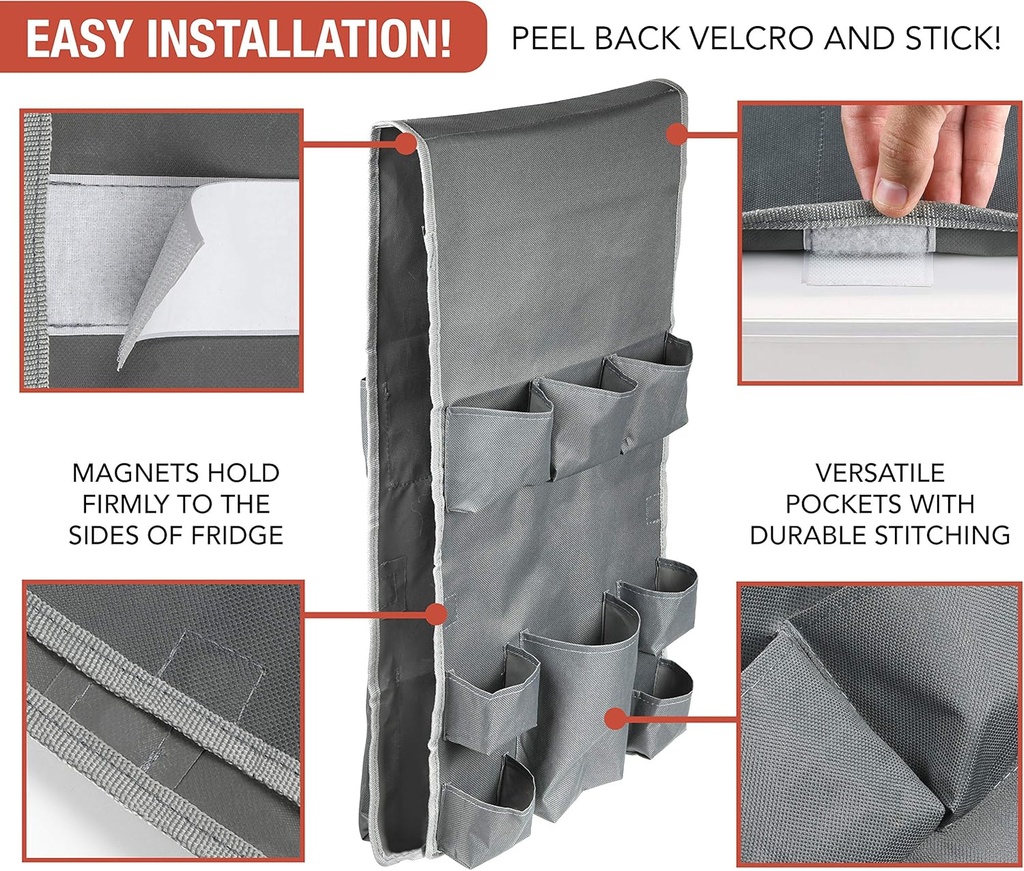 EASY INSTALLATION!

PEEL BACK VELCRO AND STICK!

MAGNETS HOLD FIRMLY TO THE SIDES OF FRIDGE

VERSATILE POCKETS WITH DURABLE STITCHING