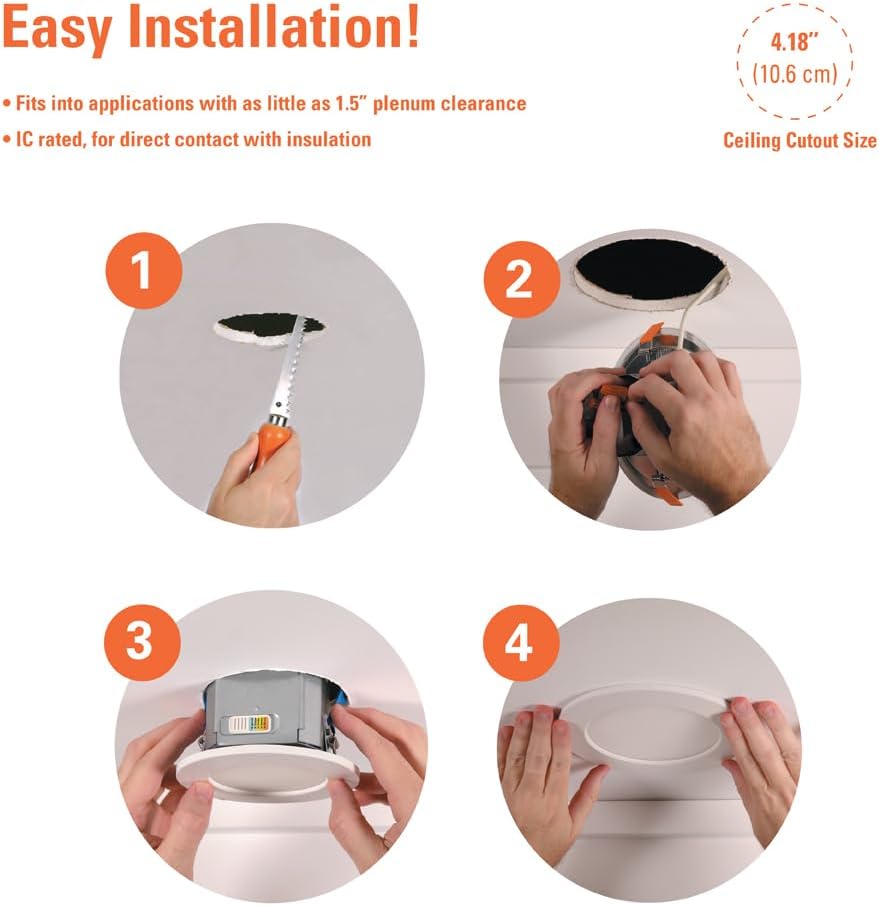 Easy Installation!

• Fits into applications with as little as 1.5" plenum clearance

• IC rated, for direct contact with insulation

4.18"
(10.6 cm)

Ceiling Cutout Size

1

2

3

4