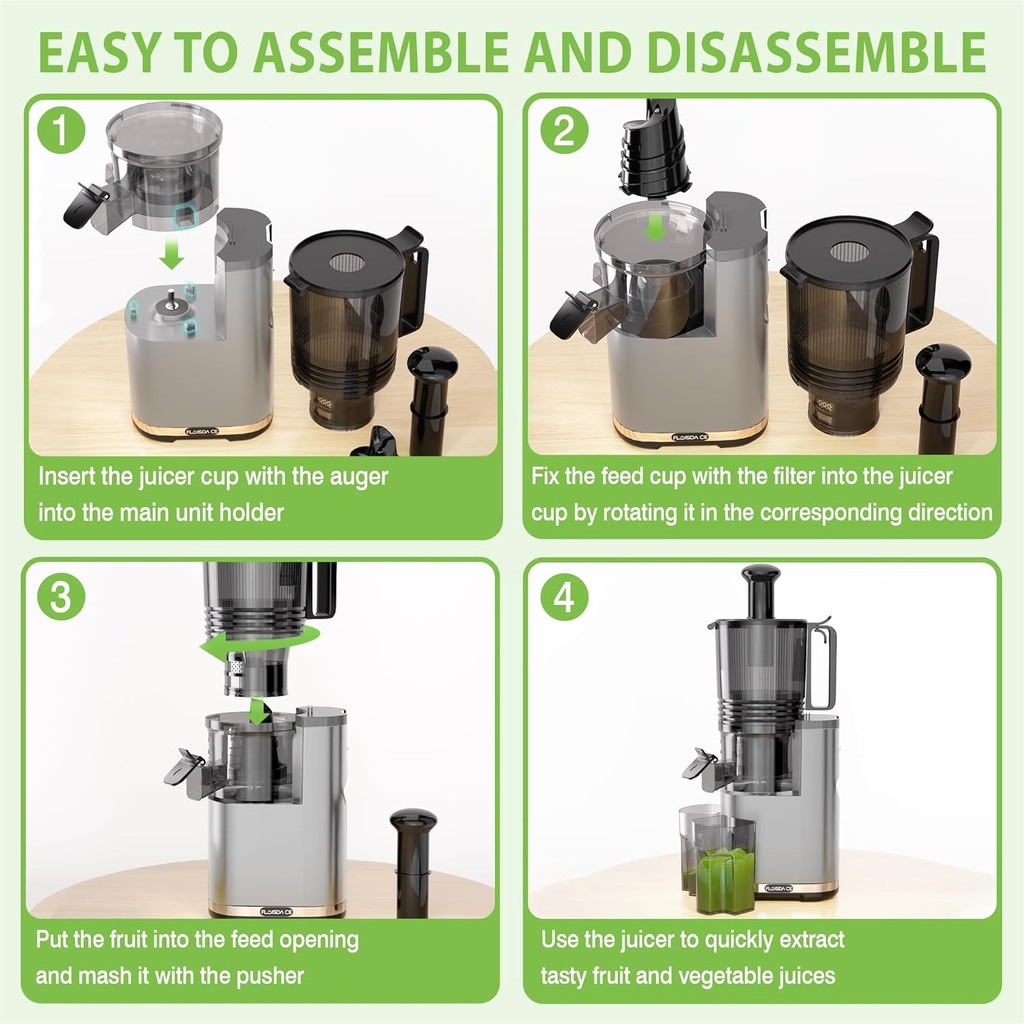 EASY TO ASSEMBLE AND DISASSEMBLE

1

FLOASDA CE

Insert the juicer cup with the auger into the main unit holder

2

FLOASDA CE

Fix the feed cup with the filter into the juicer cup by rotating it in the corresponding direction

3

FLOASDA CE

Put the fruit into the feed opening and mash it with the pusher

4

FLOASDA CE

Use the juicer to quickly extract tasty fruit and vegetable juices