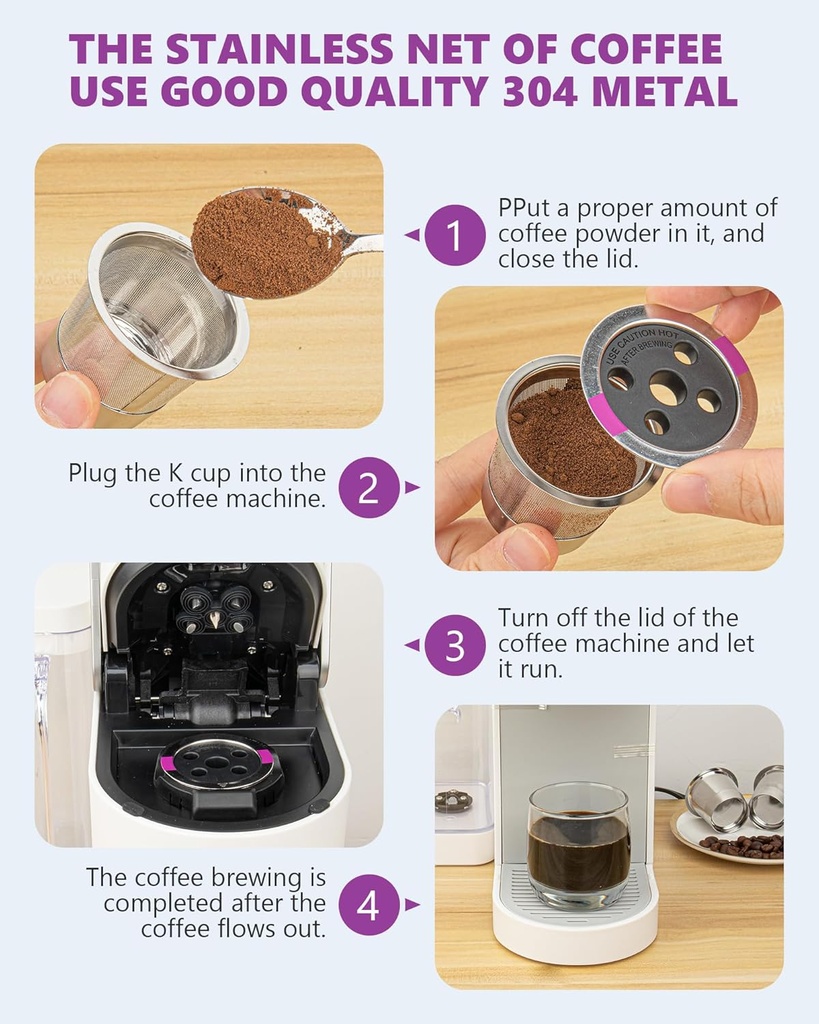 THE STAINLESS NET OF COFFEE USE GOOD QUALITY 304 METAL

1

PPut a proper amount of coffee powder in it, and close the lid.

USE CAUTION HOT AFTER BREWING

Plug the K cup into the coffee machine.

2

3

Turn off the lid of the coffee machine and let it run.

The coffee brewing is completed after the coffee flows out.

4