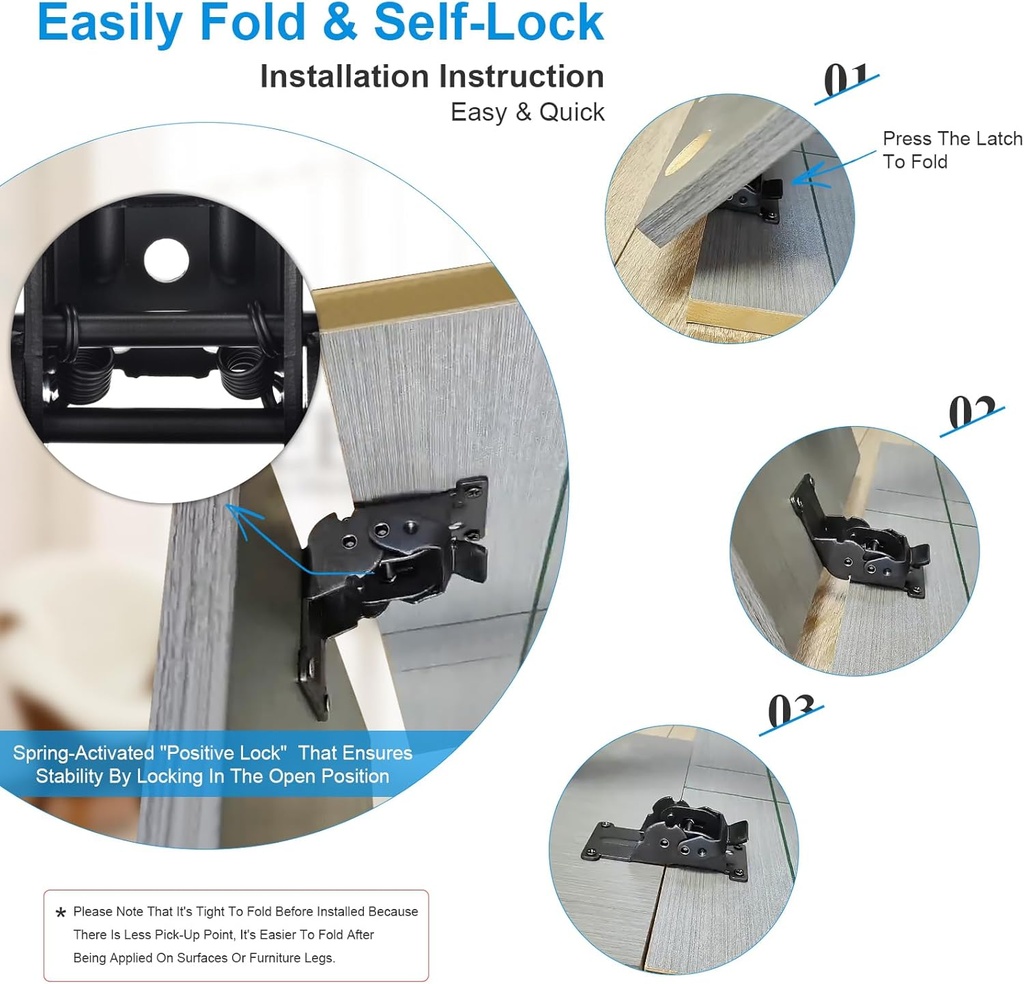 Easily Fold & Self-Lock

Installation Instruction
Easy & Quick

01

Press The Latch To Fold

02

03

Spring-Activated "Positive Lock" That Ensures Stability By Locking In The Open Position

* Please Note That It's Tight To Fold Before Installed Because There Is Less Pick-Up Point, It's Easier To Fold After Being Applied On Surfaces Or Furniture Legs.