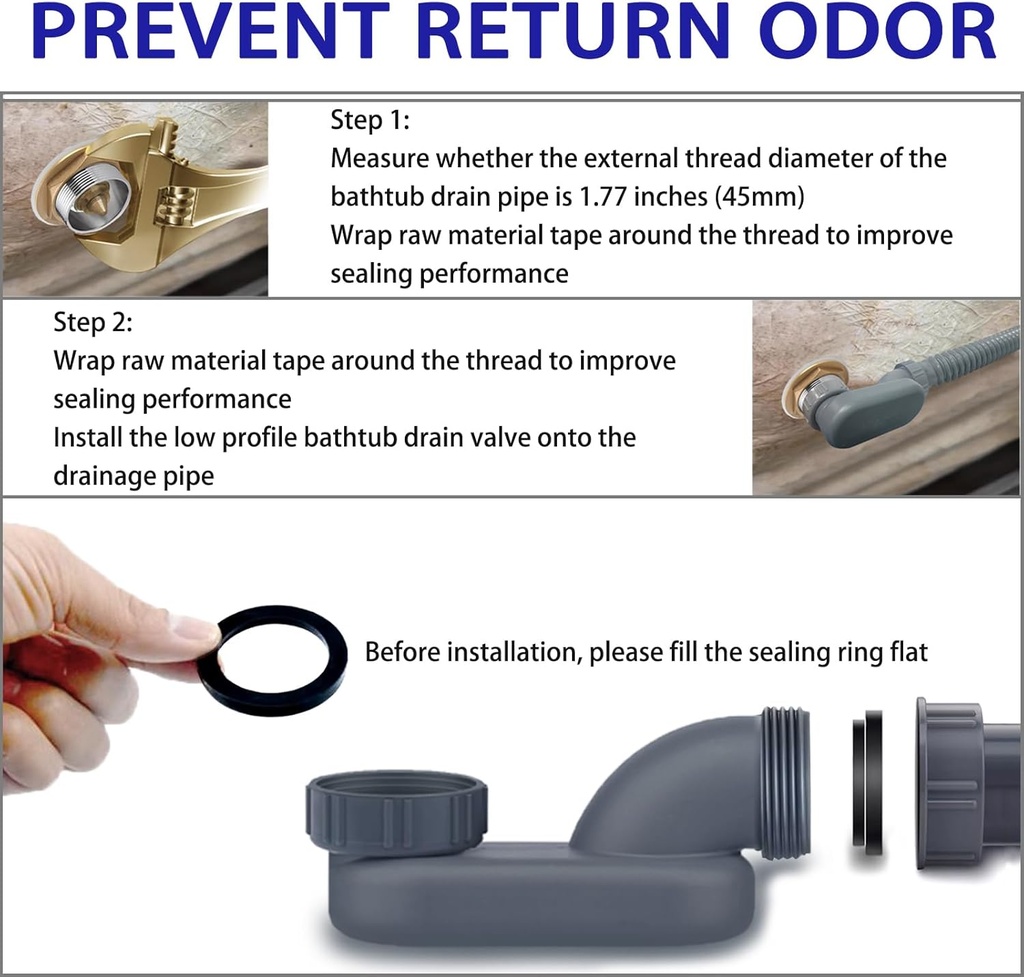 PREVENT RETURN ODOR

Step 1:
Measure whether the external thread diameter of the bathtub drain pipe is 1.77 inches (45mm)
Wrap raw material tape around the thread to improve sealing performance

Step 2:
Wrap raw material tape around the thread to improve sealing performance
Install the low profile bathtub drain valve onto the drainage pipe

Before installation, please fill the sealing ring flat