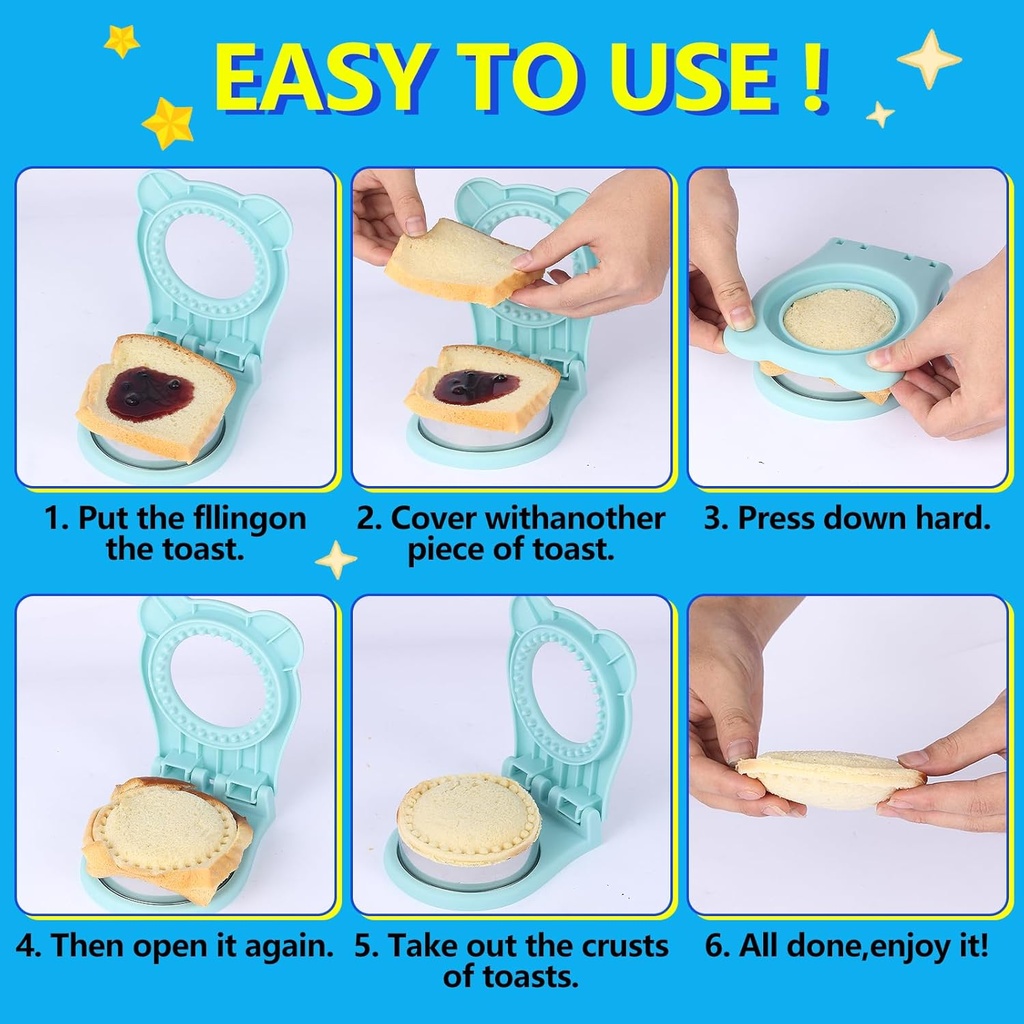 EASY TO USE !

1. Put the fllingon the toast.

2. Cover withanother piece of toast.

3. Press down hard.

4. Then open it again.

5. Take out the crusts of toasts.

6. All done,enjoy it!