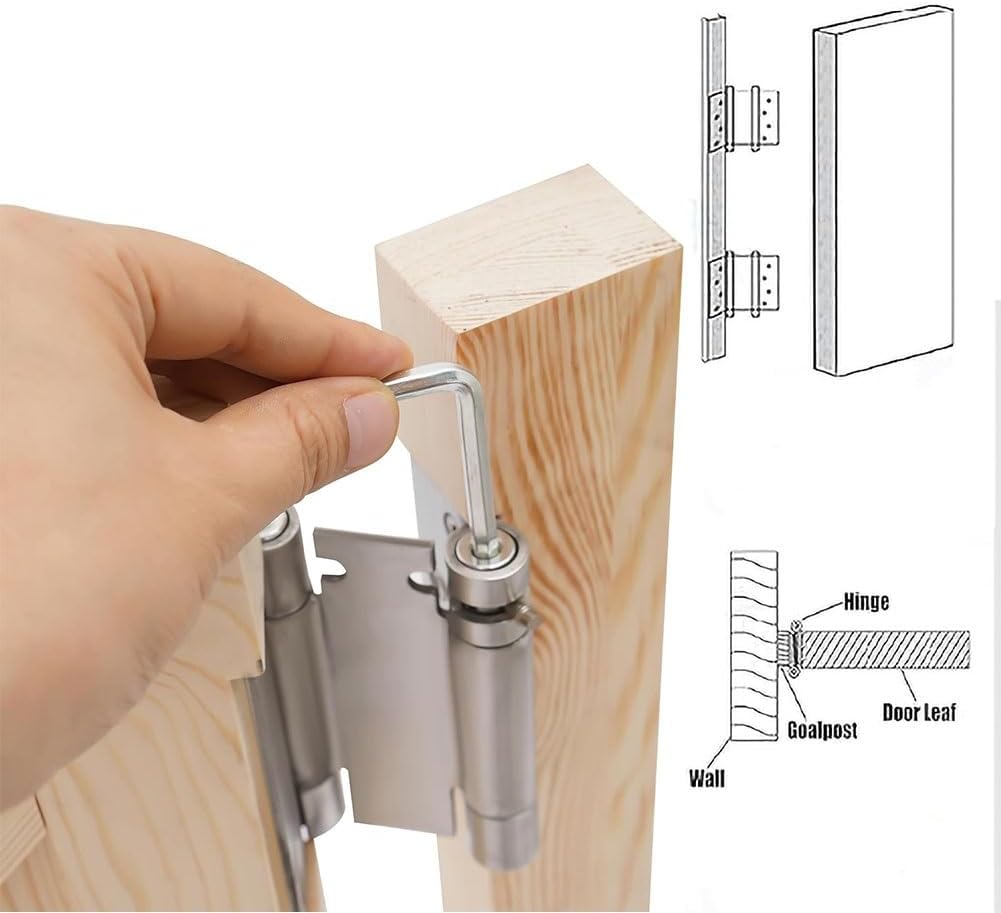 Hinge
Door Leaf
Goalpost
Wall