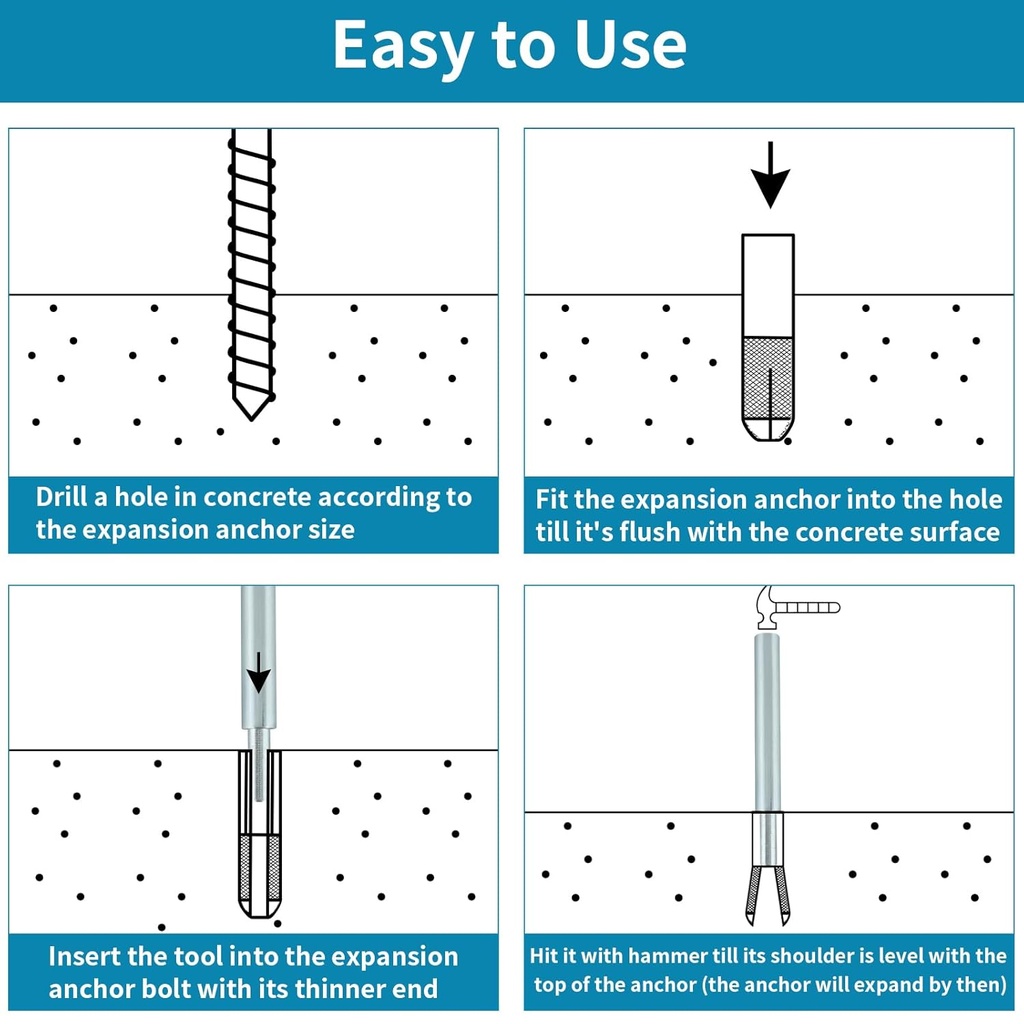 Easy to Use

Drill a hole in concrete according to the expansion anchor size

Fit the expansion anchor into the hole till it's flush with the concrete surface

Insert the tool into the expansion anchor bolt with its thinner end

Hit it with hammer till its shoulder is level with the top of the anchor (the anchor will expand by then)