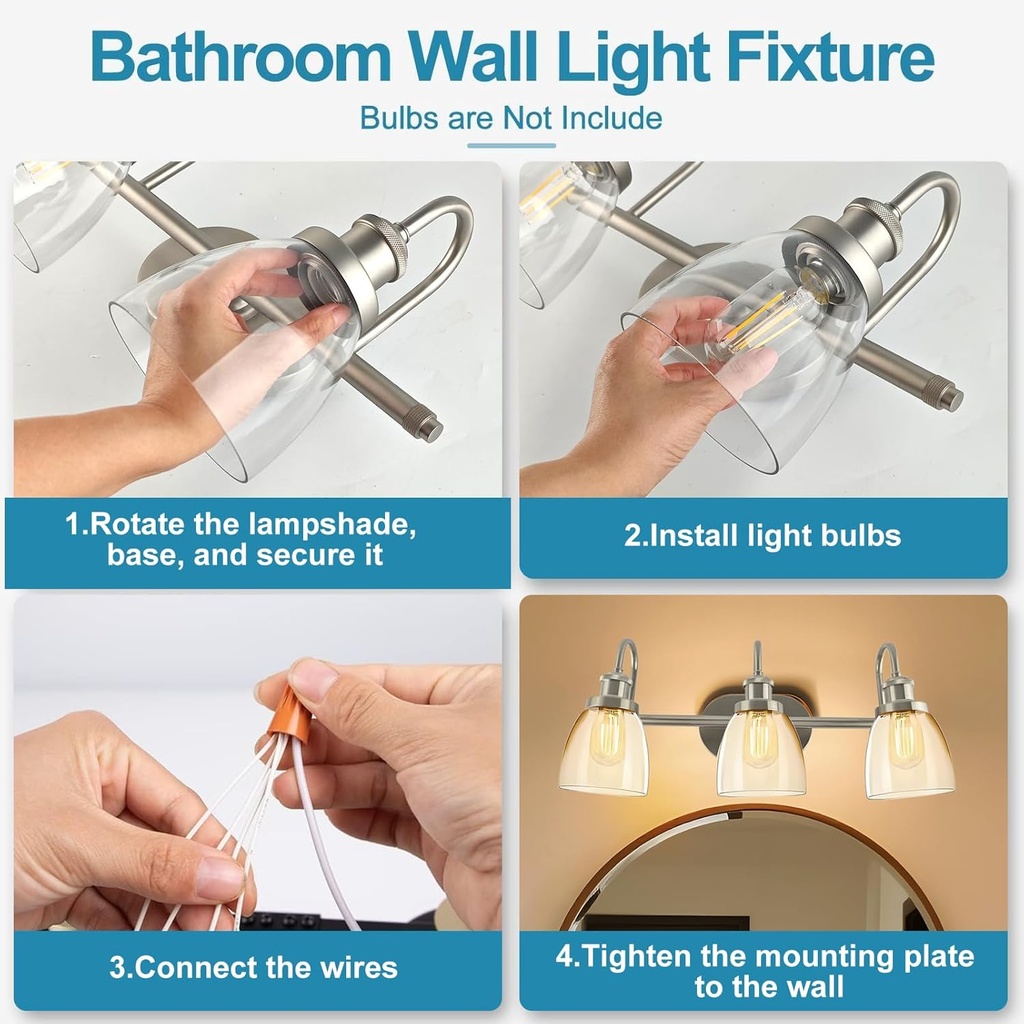 Bathroom Wall Light Fixture

Bulbs are Not Include

1.Rotate the lampshade, base, and secure it

2.Install light bulbs

3.Connect the wires

4.Tighten the mounting plate to the wall