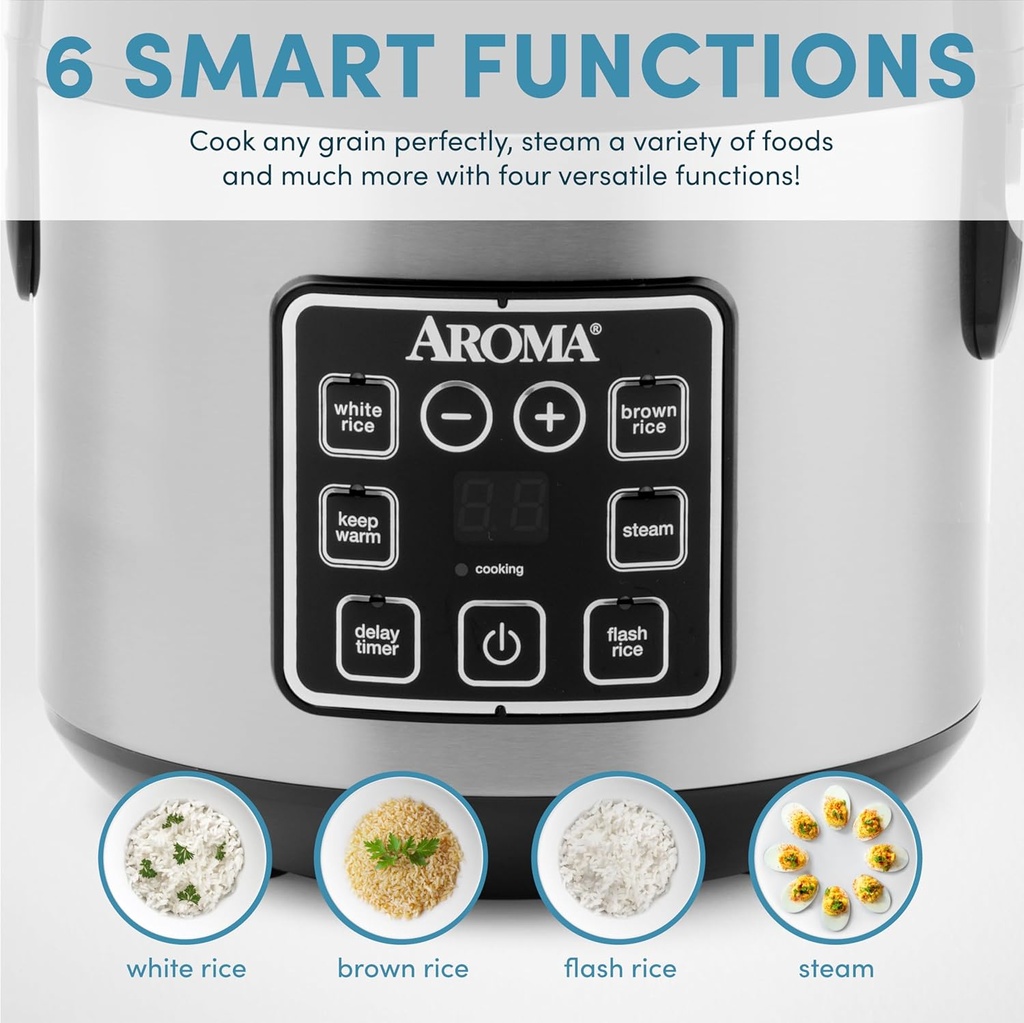 6 SMART FUNCTIONS

Cook any grain perfectly, steam a variety of foods and much more with four versatile functions!

AROMA®

white rice

−

+

brown rice

keep warm

steam

cooking

delay timer

flash rice

white rice

brown rice

flash rice

steam