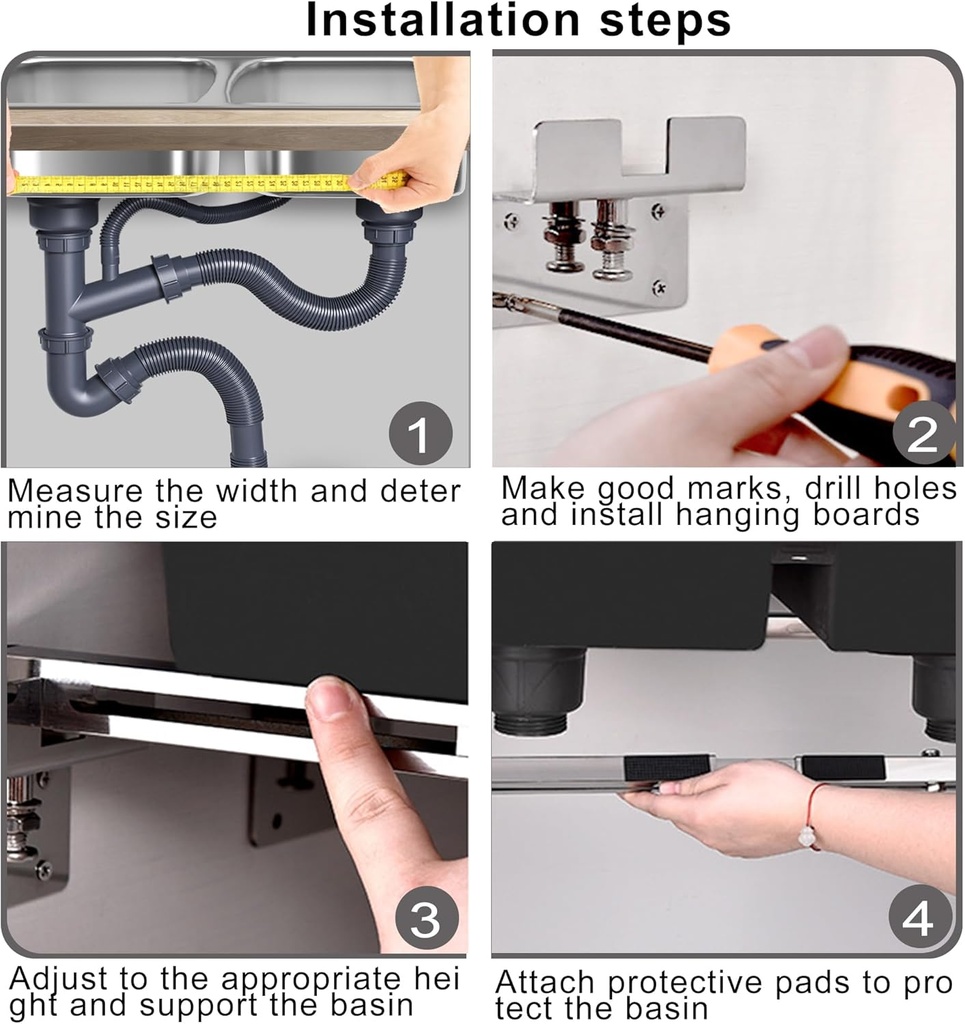 Installation steps

1

Measure the width and deter mine the size

2

Make good marks, drill holes and install hanging boards

3

Adjust to the appropriate hei ght and support the basin

4

Attach protective pads to pro tect the basin