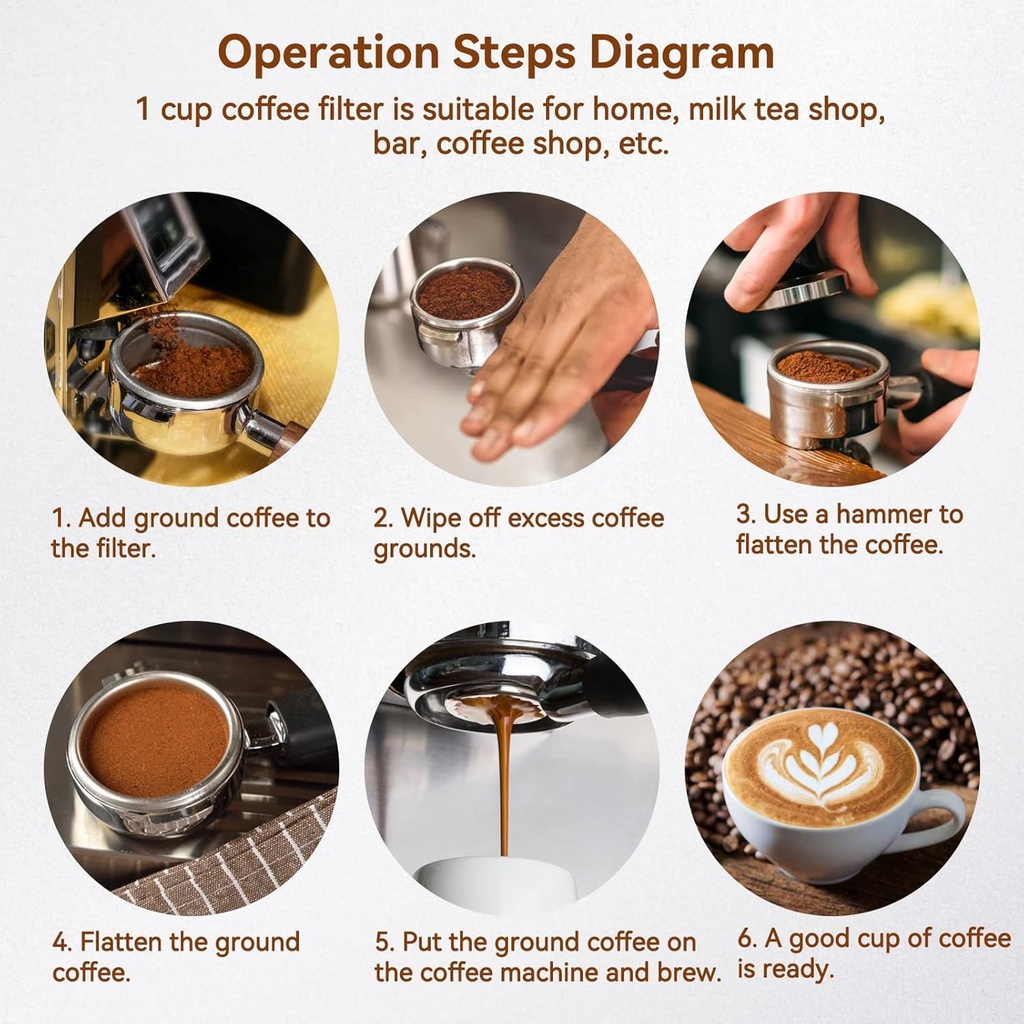 Operation Steps Diagram

1 cup coffee filter is suitable for home, milk tea shop, bar, coffee shop, etc.

1. Add ground coffee to the filter.

2. Wipe off excess coffee grounds.

3. Use a hammer to flatten the coffee.

4. Flatten the ground coffee.

5. Put the ground coffee on the coffee machine and brew.

6. A good cup of coffee is ready.