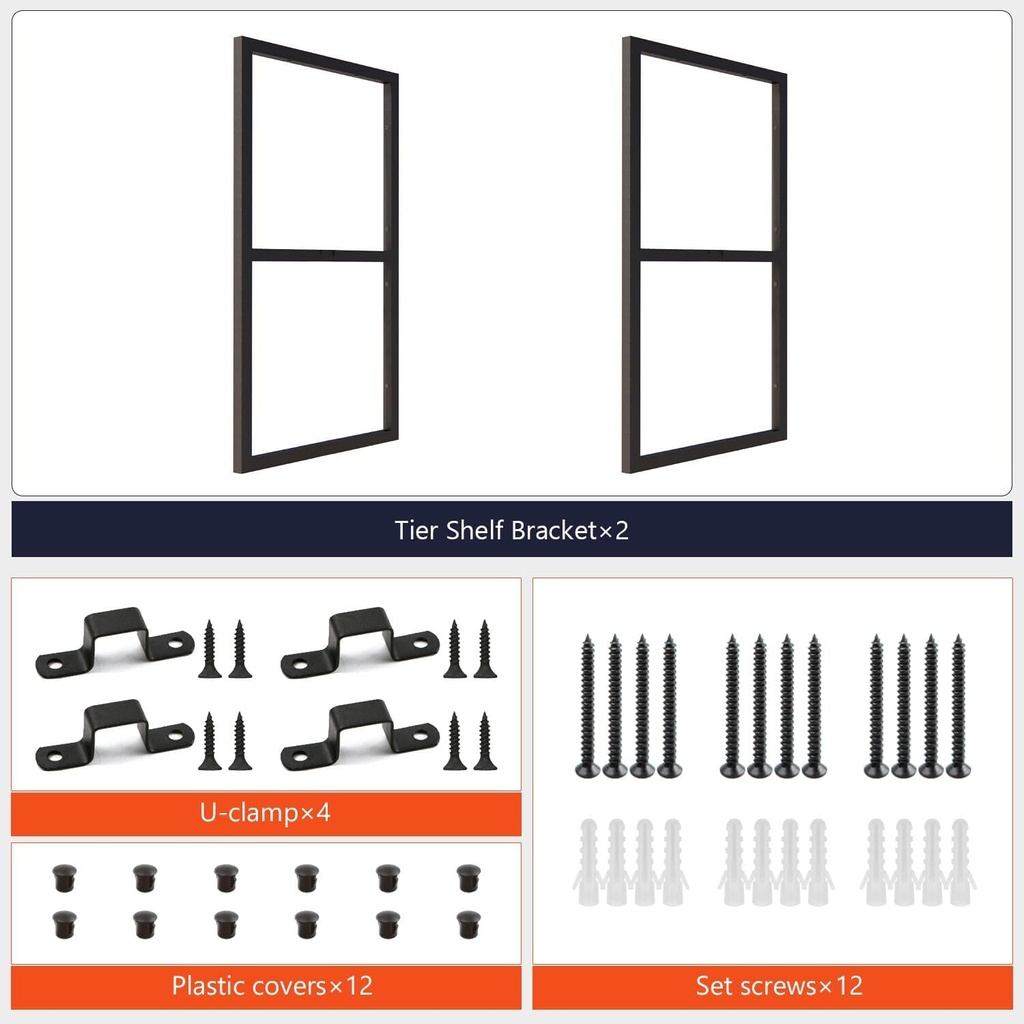 Tier Shelf Bracket×2

U-clamp×4

Plastic covers×12

Set screws×12