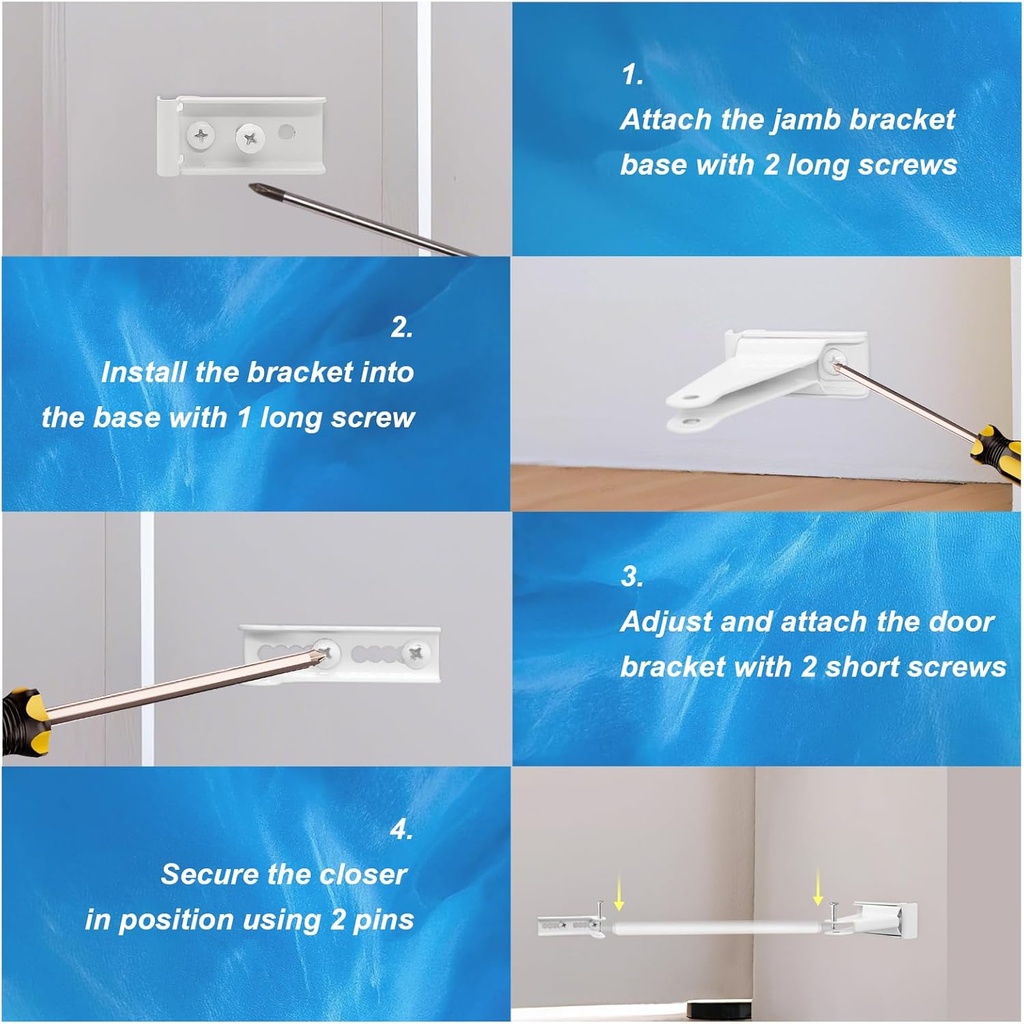 1.
Attach the jamb bracket base with 2 long screws

2.
Install the bracket into the base with 1 long screw

3.
Adjust and attach the door bracket with 2 short screws

4.
Secure the closer in position using 2 pins