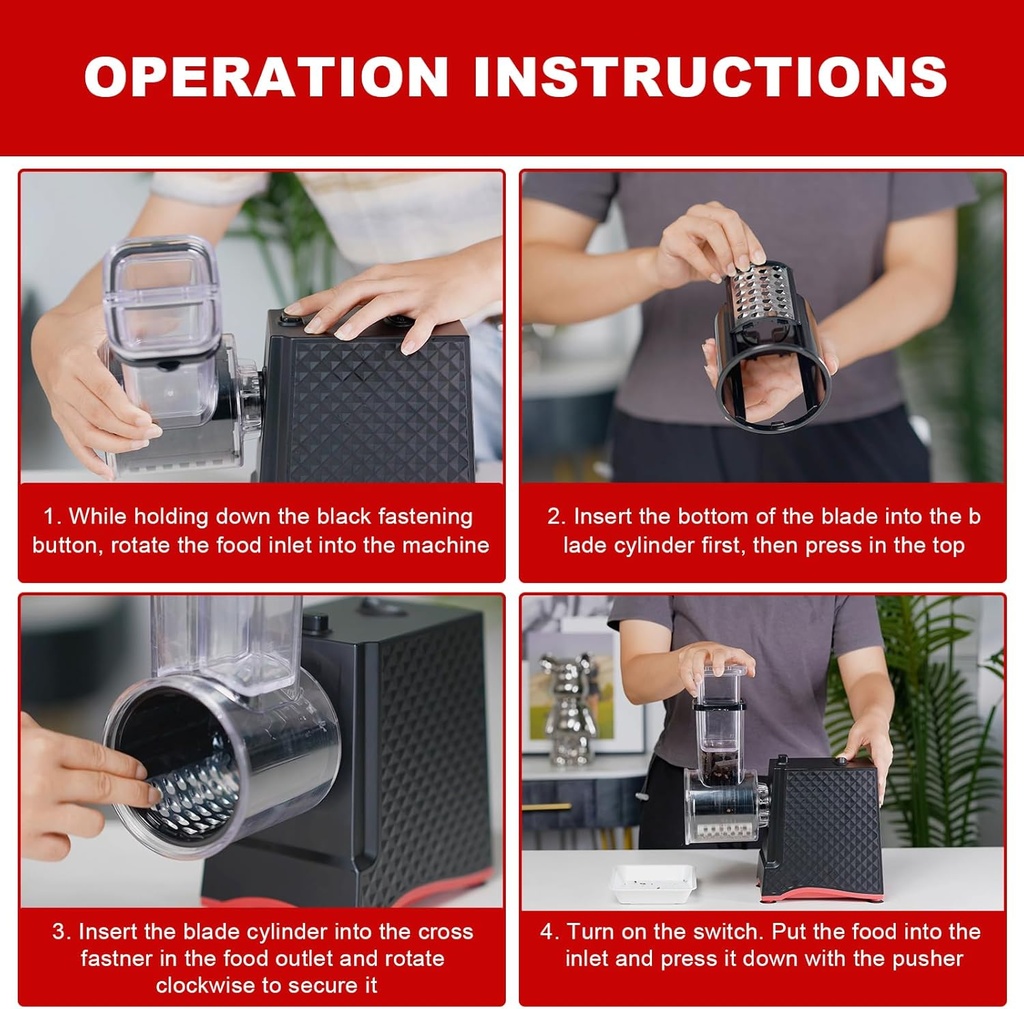 OPERATION INSTRUCTIONS

1. While holding down the black fastening button, rotate the food inlet into the machine

2. Insert the bottom of the blade into the b lade cylinder first, then press in the top

3. Insert the blade cylinder into the cross fastner in the food outlet and rotate clockwise to secure it

4. Turn on the switch. Put the food into the inlet and press it down with the pusher