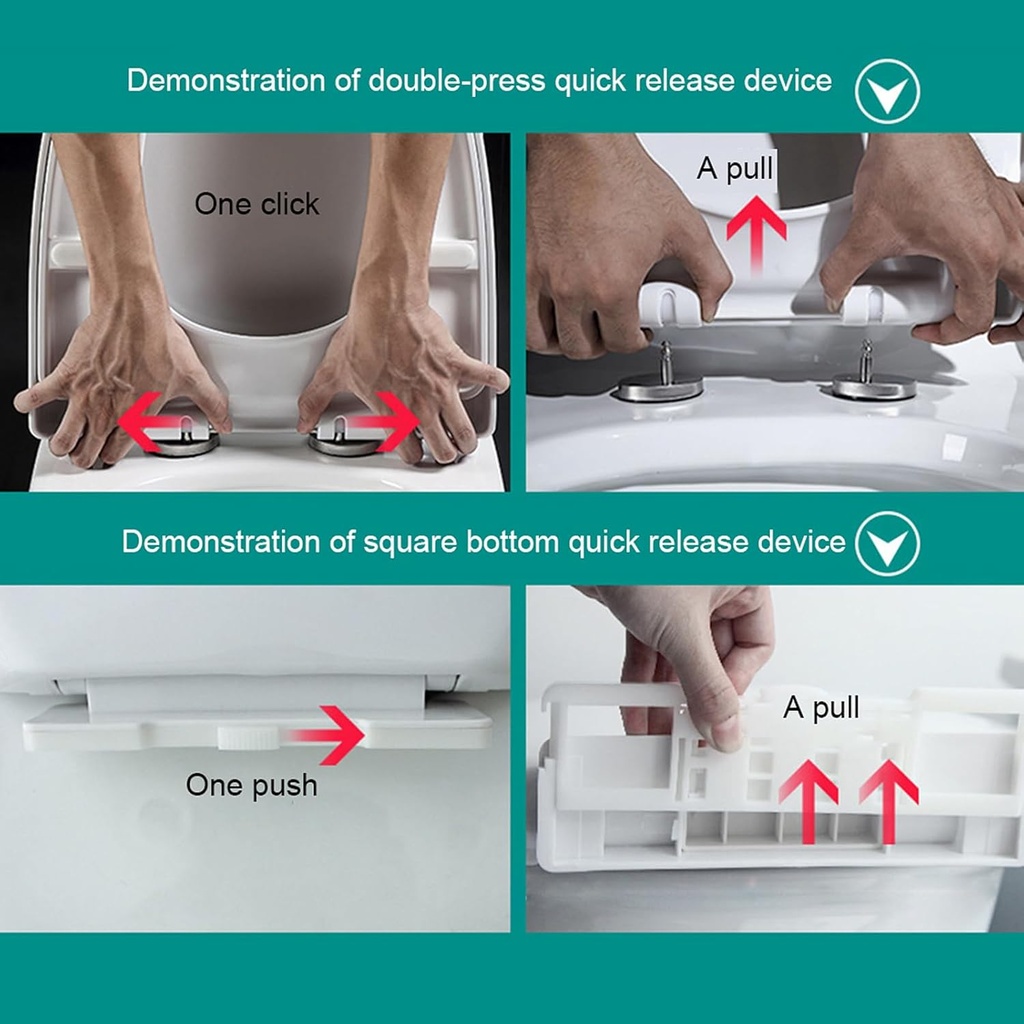 Demonstration of double-press quick release device

One click

A pull

Demonstration of square bottom quick release device

One push

A pull