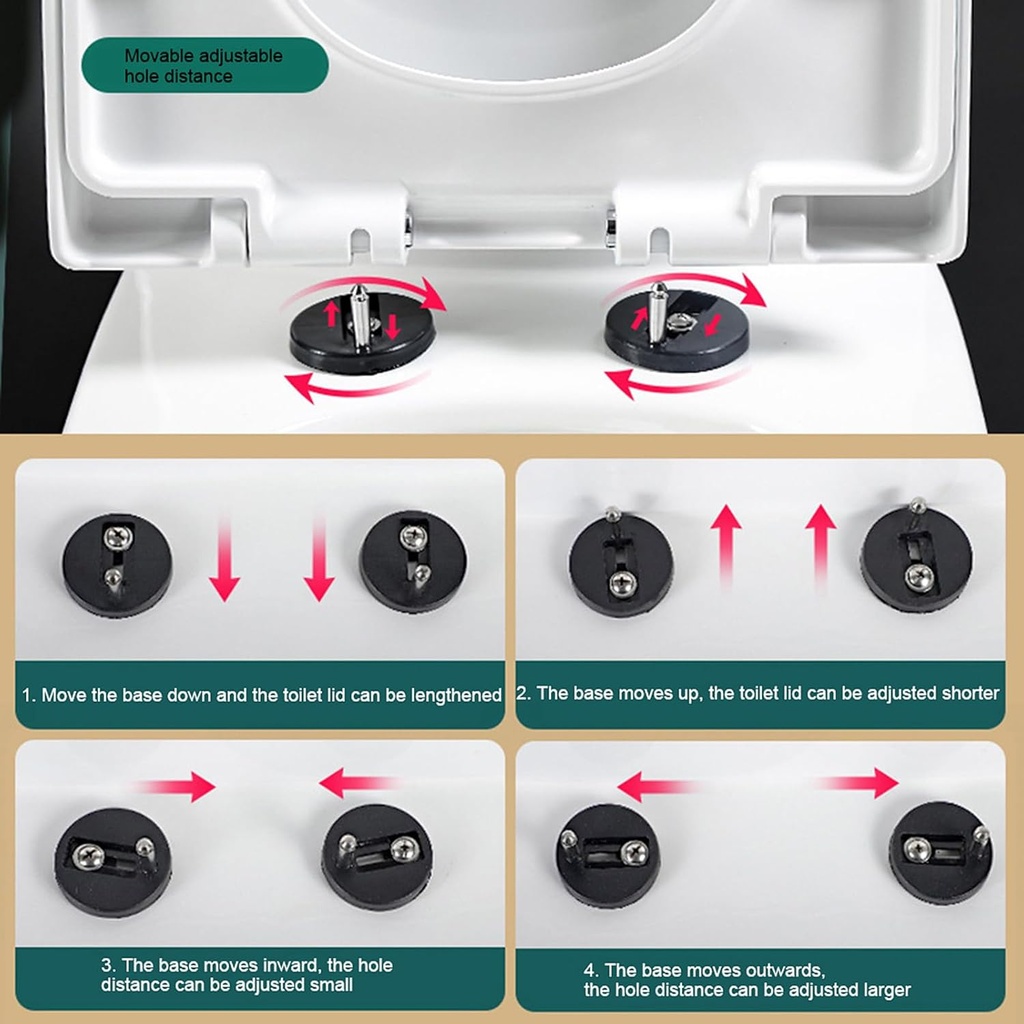 Movable adjustable hole distance

1. Move the base down and the toilet lid can be lengthened

2. The base moves up, the toilet lid can be adjusted shorter

3. The base moves inward, the hole distance can be adjusted small

4. The base moves outwards, the hole distance can be adjusted larger