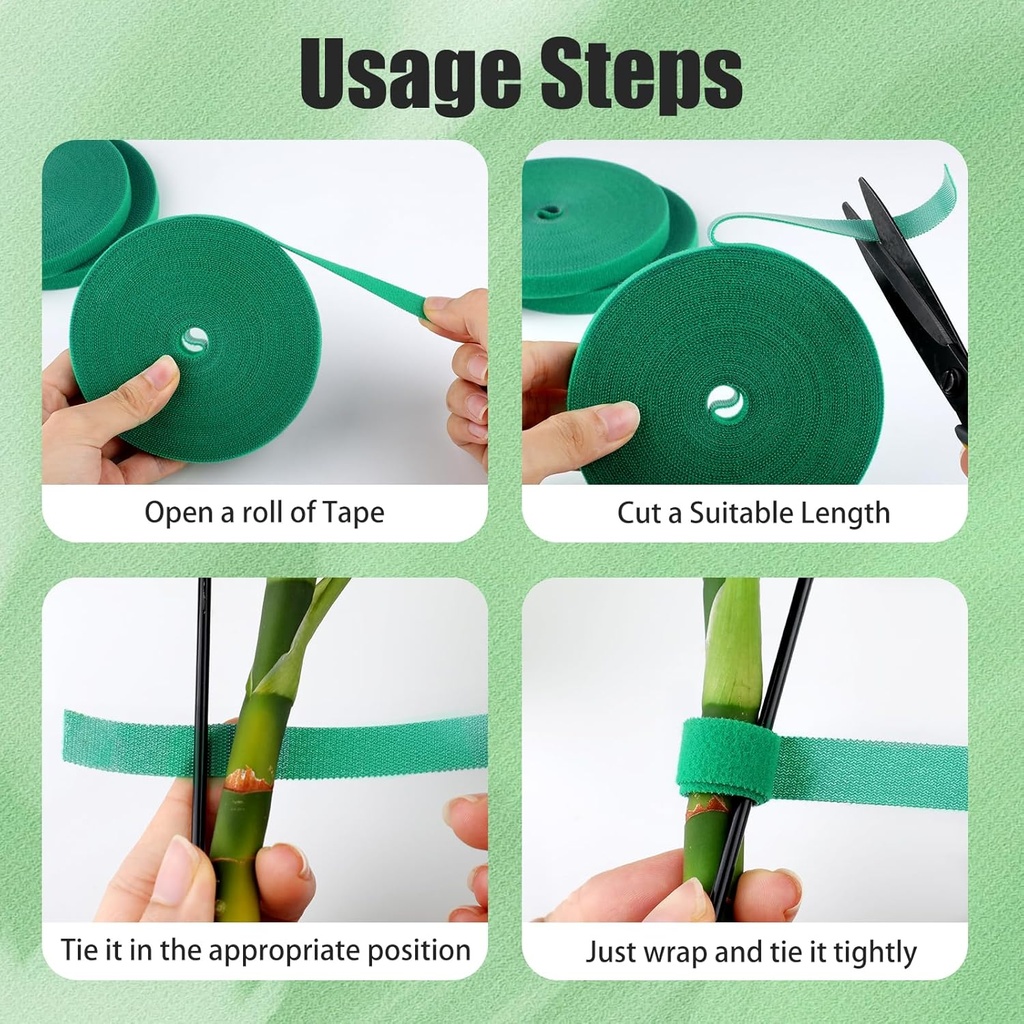 Usage Steps

Open a roll of Tape

Cut a Suitable Length

Tie it in the appropriate position

Just wrap and tie it tightly