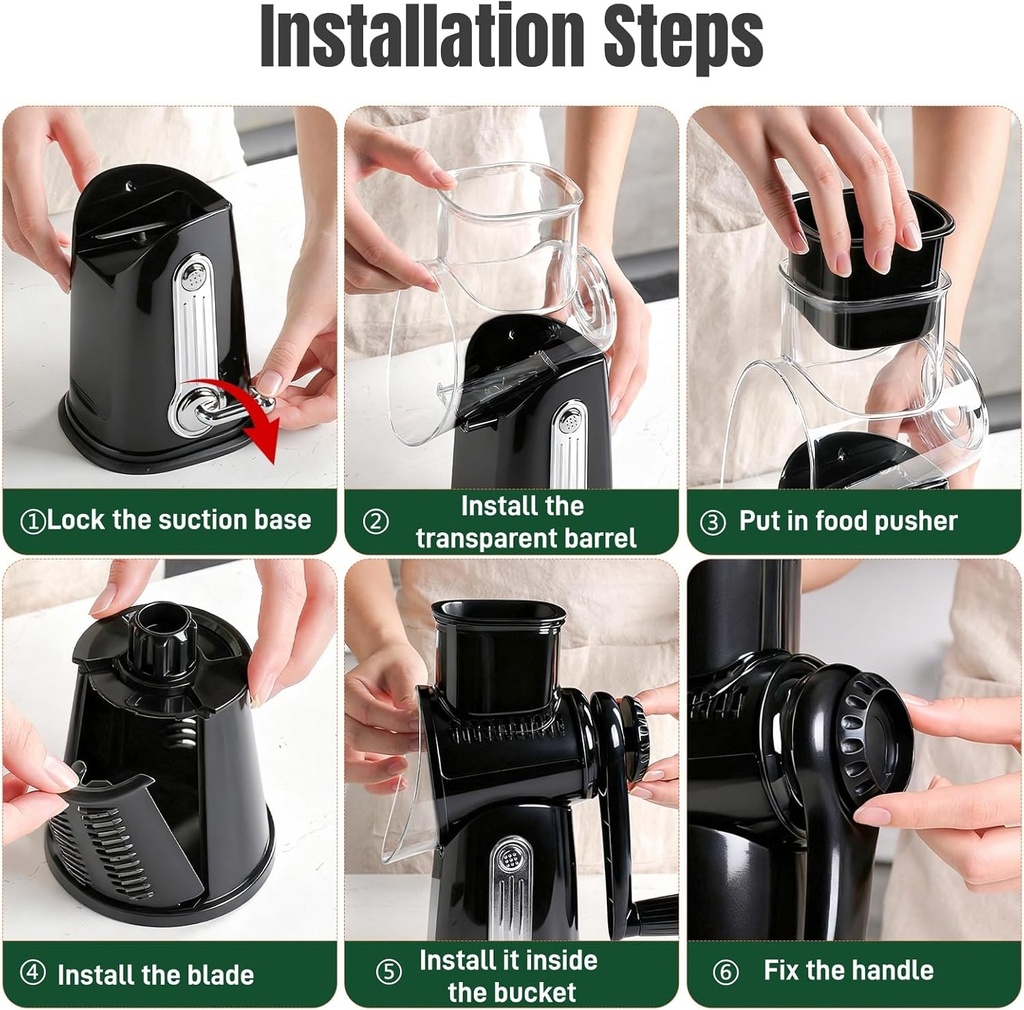 Installation Steps

①Lock the suction base

② Install the transparent barrel

③ Put in food pusher

④ Install the blade

⑤ Install it inside the bucket

⑥ Fix the handle