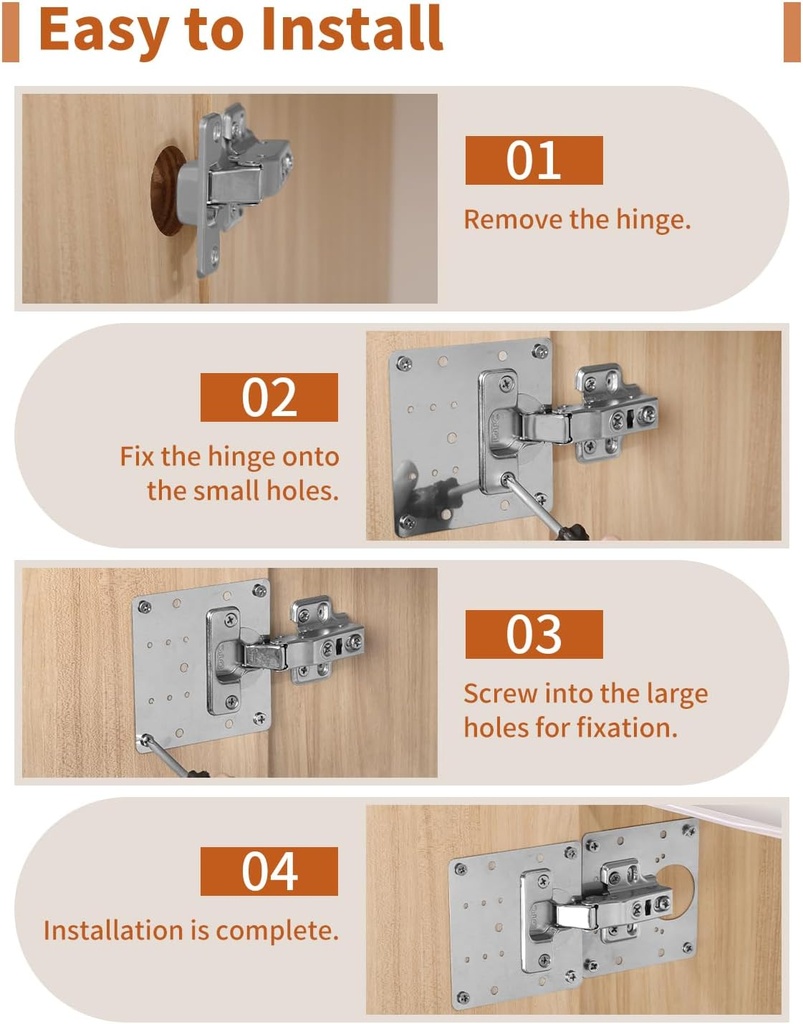 Easy to Install

01

Remove the hinge.

02

Fix the hinge onto the small holes.

03

Screw into the large holes for fixation.

04

Installation is complete.