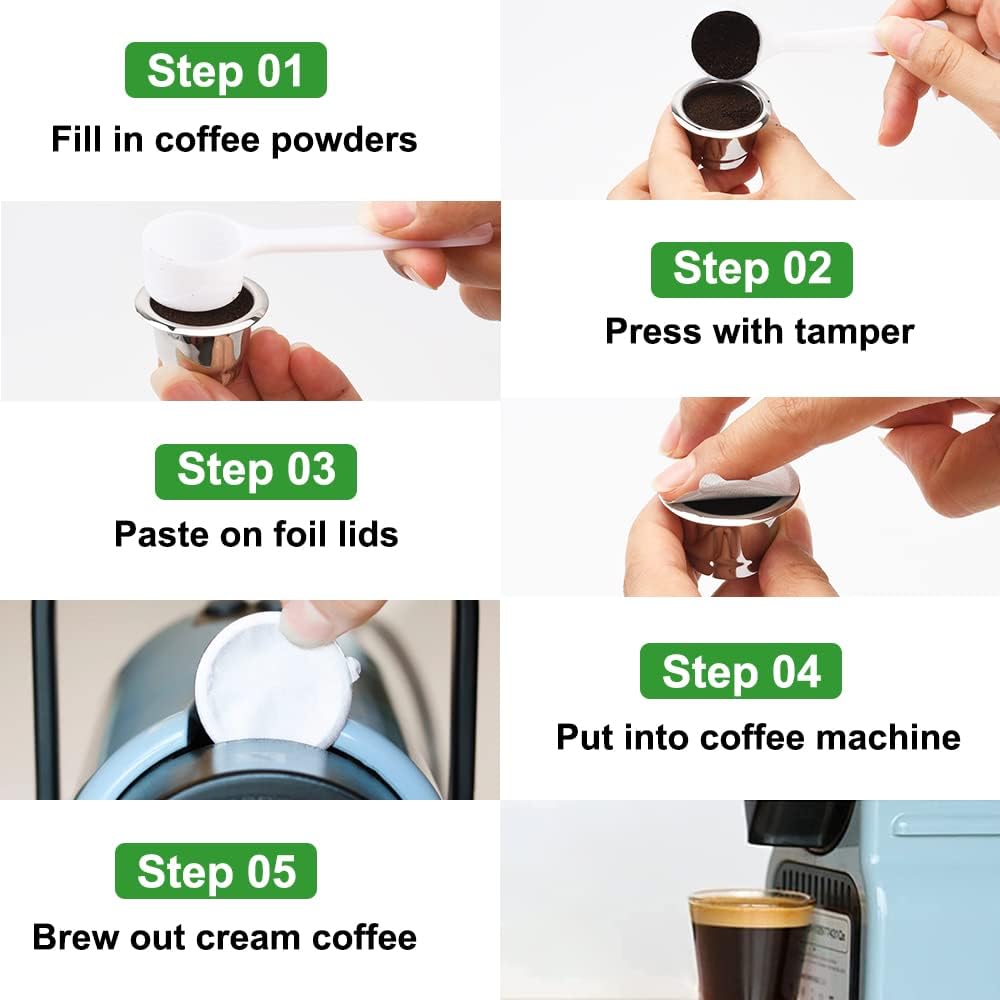 Step 01
Fill in coffee powders

Step 02
Press with tamper

Step 03
Paste on foil lids

Step 04
Put into coffee machine

Step 05
Brew out cream coffee