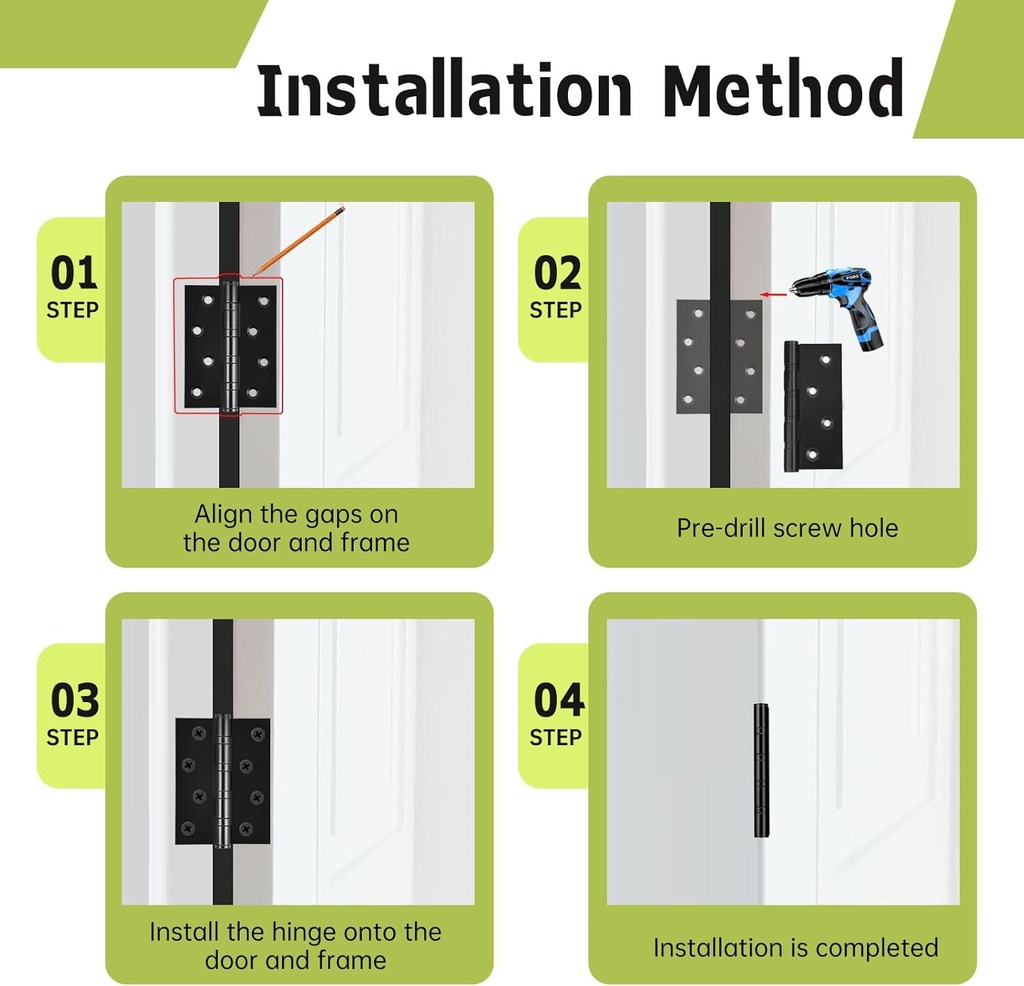 Installation Method

01
STEP

Align the gaps on the door and frame

02
STEP

Pre-drill screw hole

03
STEP

Install the hinge onto the door and frame

04
STEP

Installation is completed