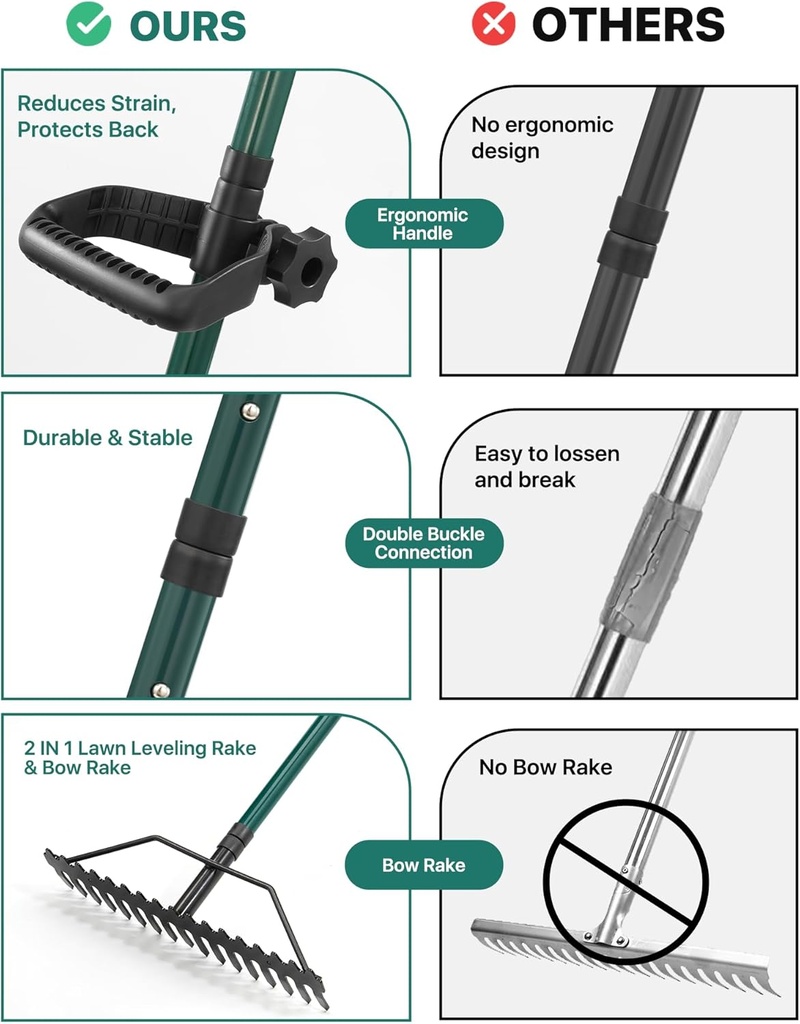 OURS

OTHERS

Reduces Strain, Protects Back

Ergonomic Handle

No ergonomic design

Durable & Stable

Double Buckle Connection

Easy to lossen and break

2 IN 1 Lawn Leveling Rake & Bow Rake

Bow Rake

No Bow Rake