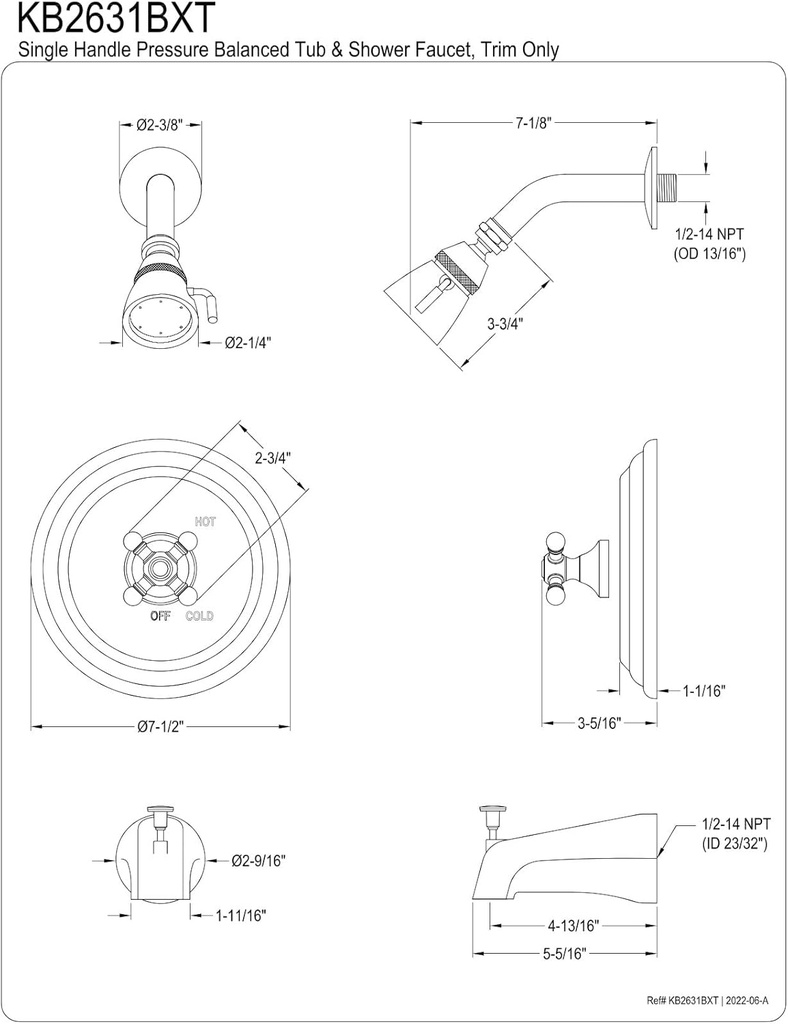 KB2631BXT
Single Handle Pressure Balanced Tub & Shower Faucet, Trim Only

Ø2-3/8"

Ø2-1/4"

7-1/8"

1/2-14 NPT
(OD 13/16")

3-3/4"

2-3/4"

HOT

OFF COLD

Ø7-1/2"

1-1/16"

3-5/16"

Ø2-9/16"

1-11/16"

1/2-14 NPT
(ID 23/32")

4-13/16"

5-5/16"

Ref# KB2631BXT | 2022-06-A