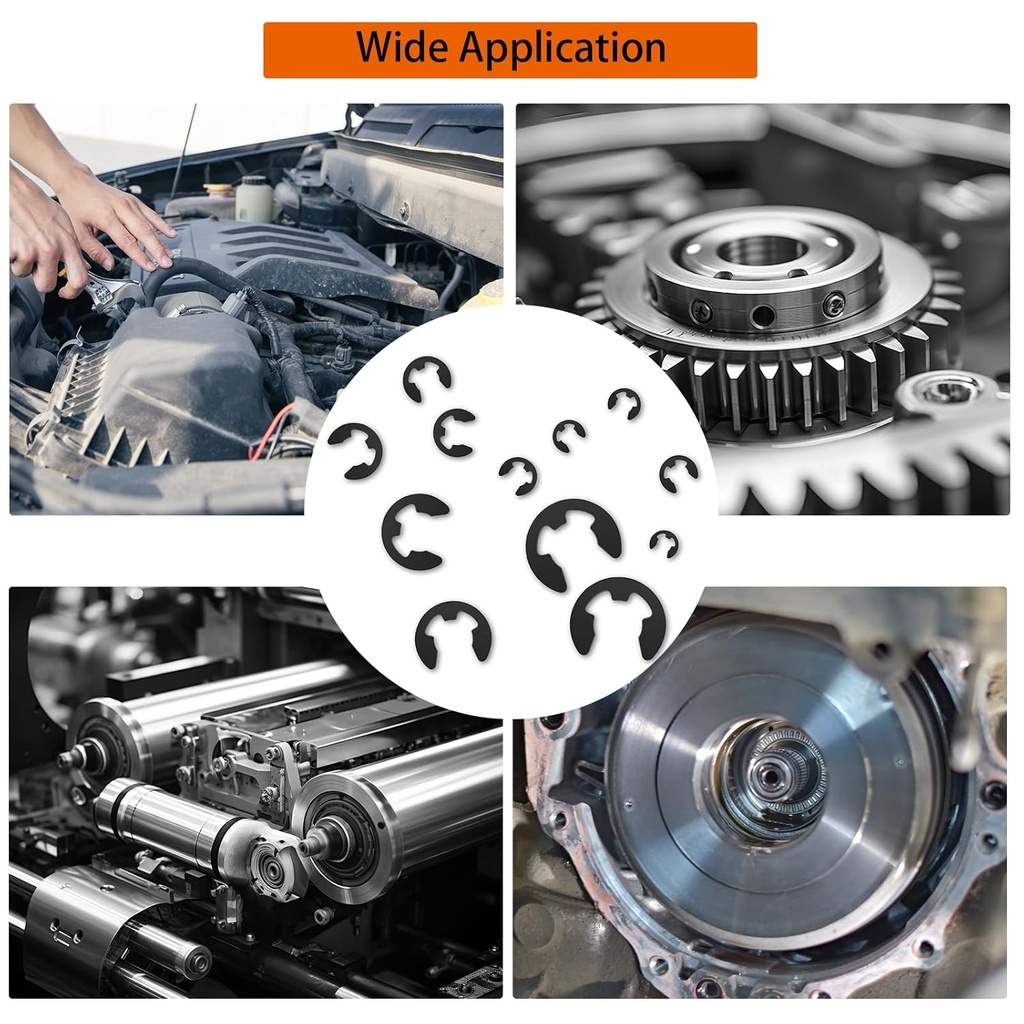 Wide Application