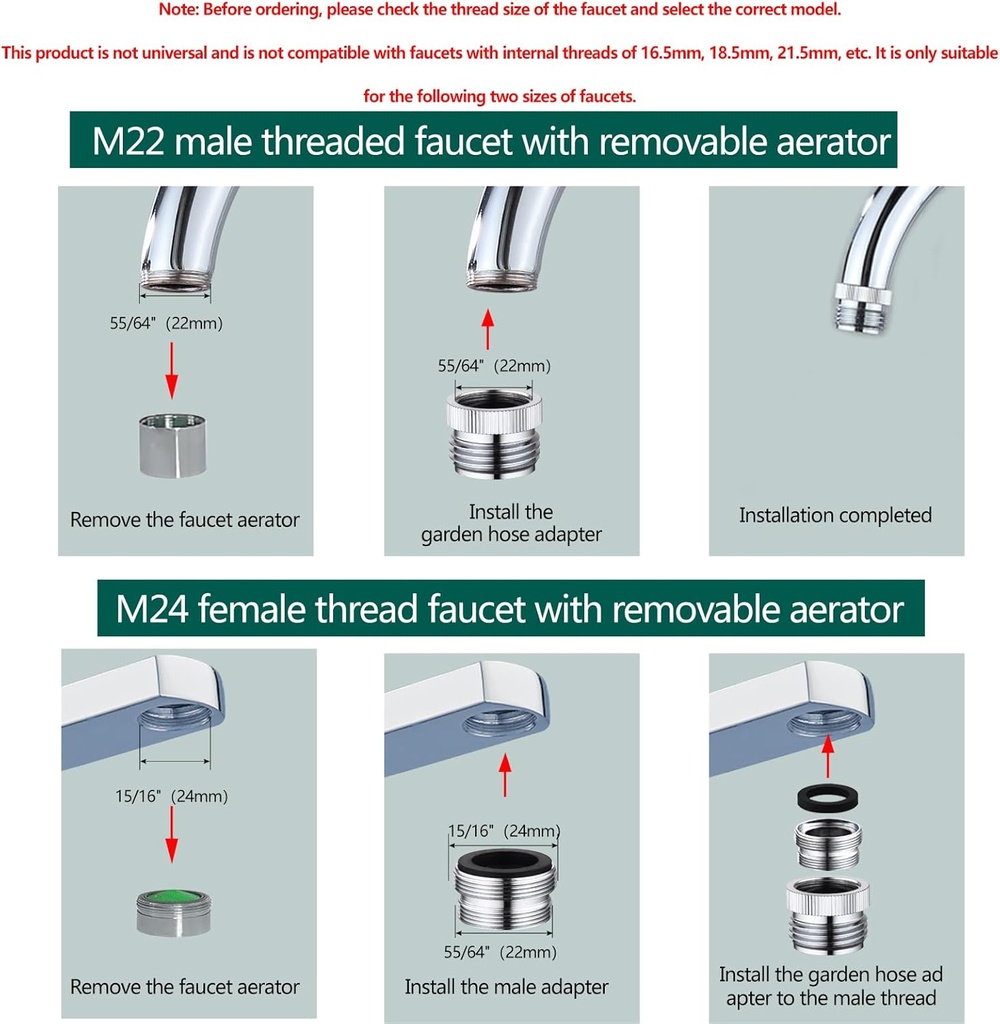 Note: Before ordering, please check the thread size of the faucet and select the correct model.

This product is not universal and is not compatible with faucets with internal threads of 16.5mm, 18.5mm, 21.5mm, etc. It is only suitable for the following two sizes of faucets.

M22 male threaded faucet with removable aerator

55/64" (22mm)

Remove the faucet aerator

55/64" (22mm)

Install the garden hose adapter

Installation completed

M24 female thread faucet with removable aerator

15/16" (24mm)

Remove the faucet aerator

15/16" (24mm)

55/64" (22mm)

Install the male adapter

Install the garden hose ad apter to the male thread