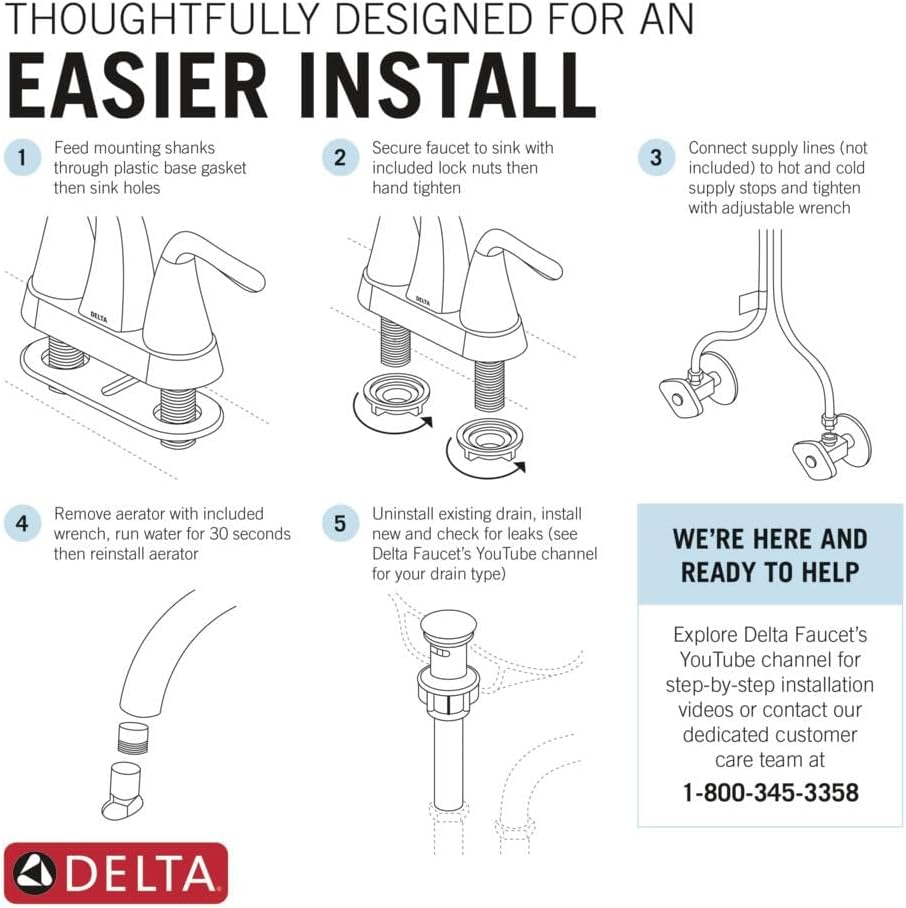 THOUGHTFULLY DESIGNED FOR AN
EASIER INSTALL

1 Feed mounting shanks through plastic base gasket then sink holes

DELTA

2 Secure faucet to sink with included lock nuts then hand tighten

DELTA

3 Connect supply lines (not included) to hot and cold supply stops and tighten with adjustable wrench

4 Remove aerator with included wrench, run water for 30 seconds then reinstall aerator

5 Uninstall existing drain, install new and check for leaks (see Delta Faucet's YouTube channel for your drain type)

WE'RE HERE AND READY TO HELP

Explore Delta Faucet's YouTube channel for step-by-step installation videos or contact our dedicated customer care team at
1-800-345-3358

DELTA