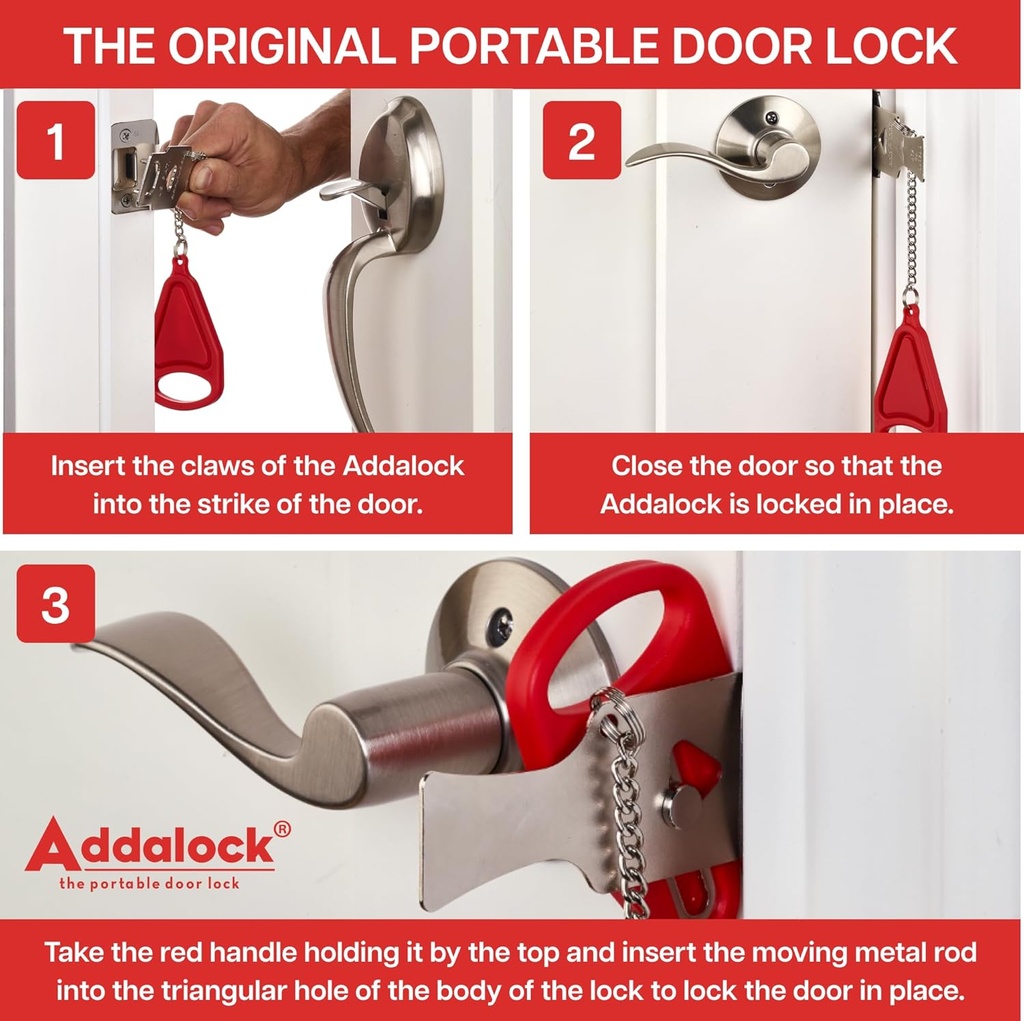 THE ORIGINAL PORTABLE DOOR LOCK

1

Insert the claws of the Addalock into the strike of the door.

2

Close the door so that the Addalock is locked in place.

3

Addalock®
the portable door lock

Take the red handle holding it by the top and insert the moving metal rod into the triangular hole of the body of the lock to lock the door in place.