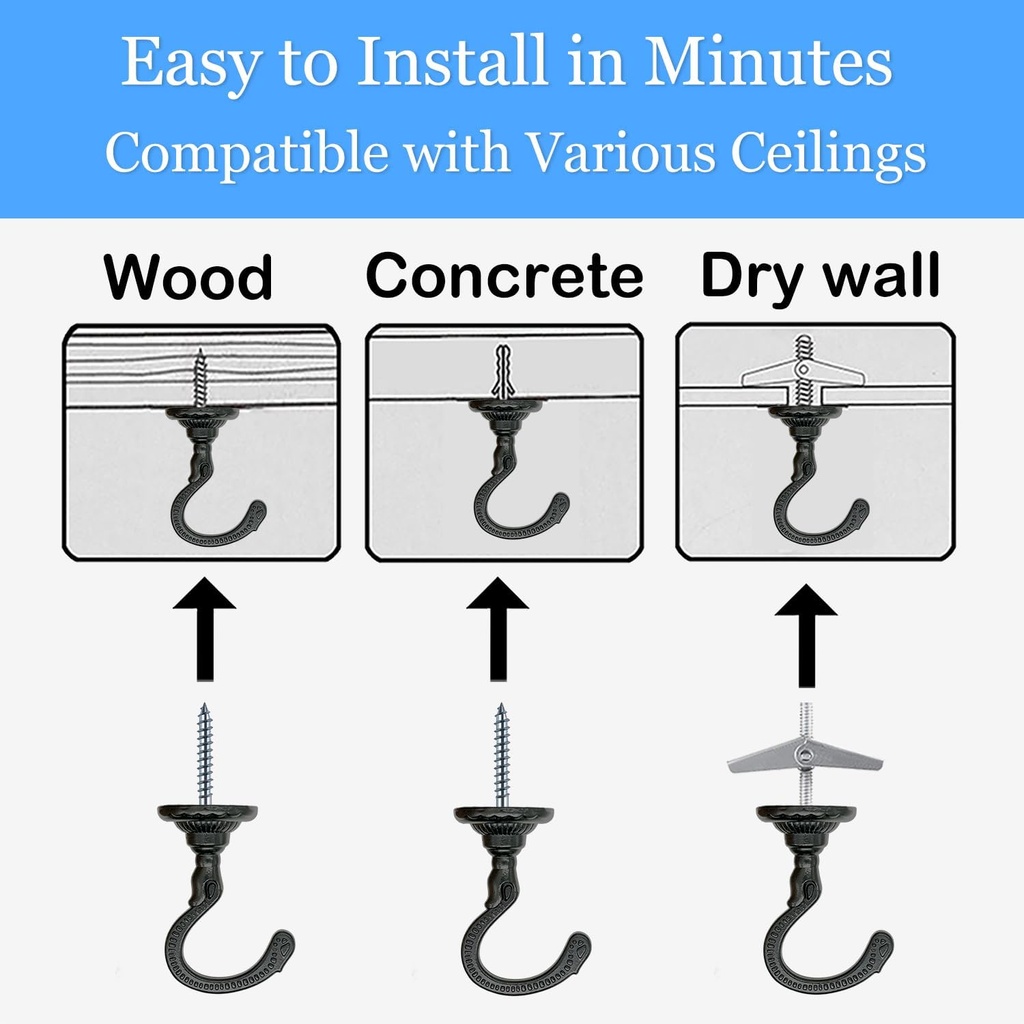 Easy to Install in Minutes
Compatible with Various Ceilings

Wood

Concrete

Dry wall