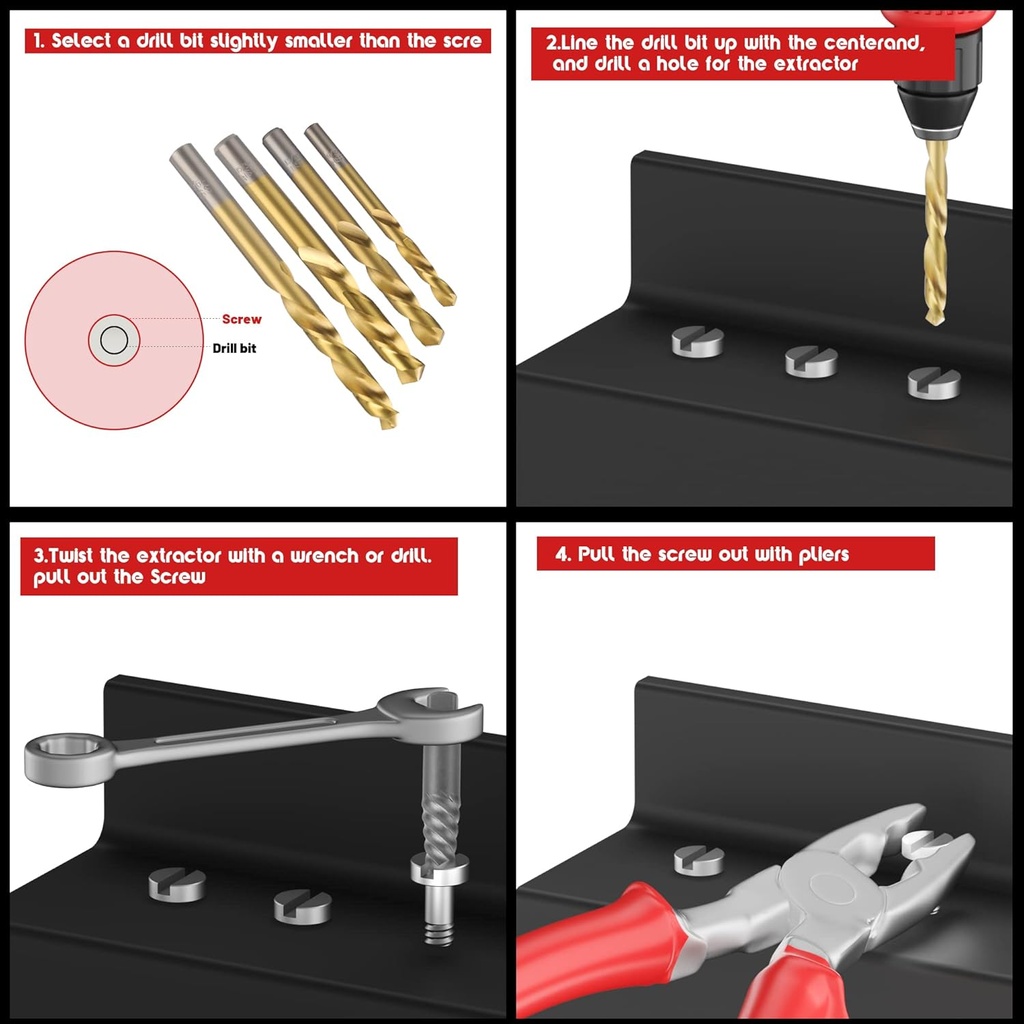 1. Select a drill bit slightly smaller than the scre

Screw

Drill bit

2.Line the drill bit up with the centerand, and drill a hole for the extractor

3.Twist the extractor with a wrench or drill. pull out the Screw

4. Pull the screw out with pliers