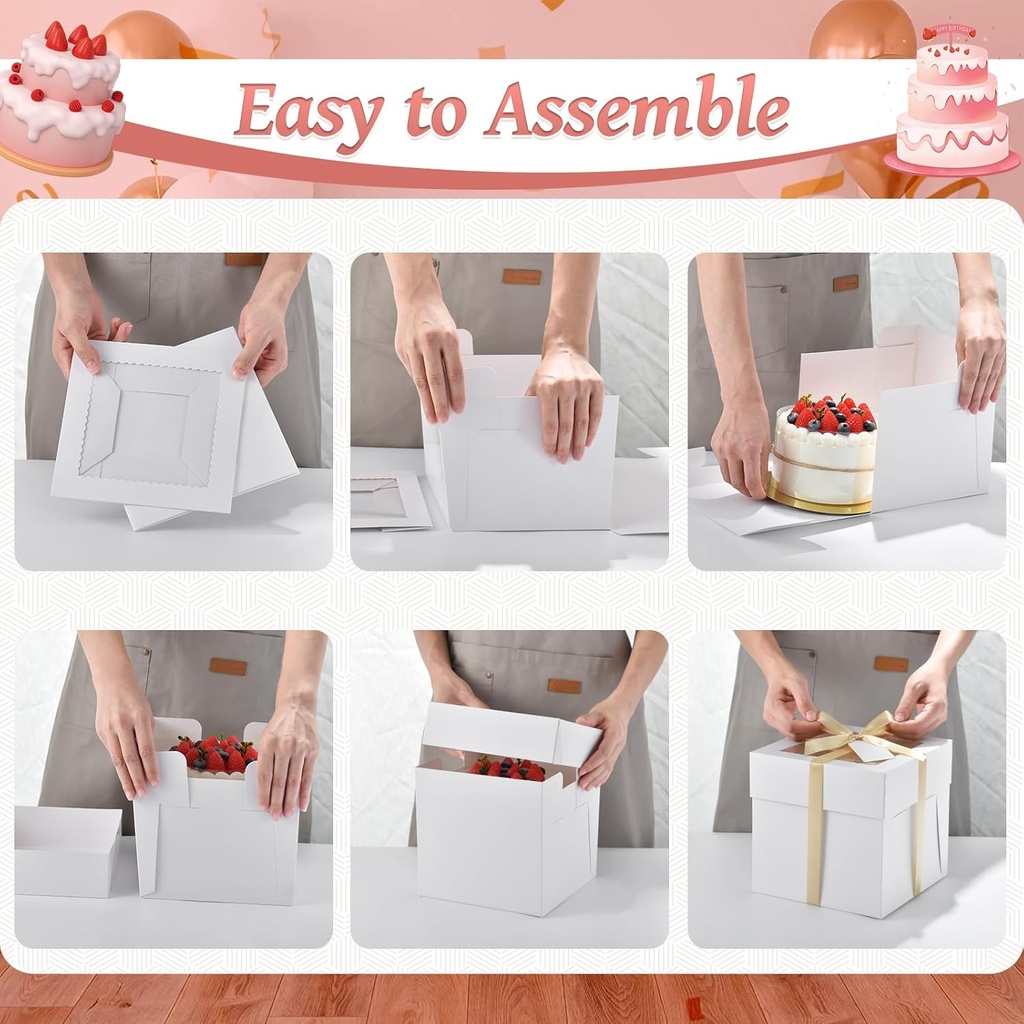 Easy to Assemble