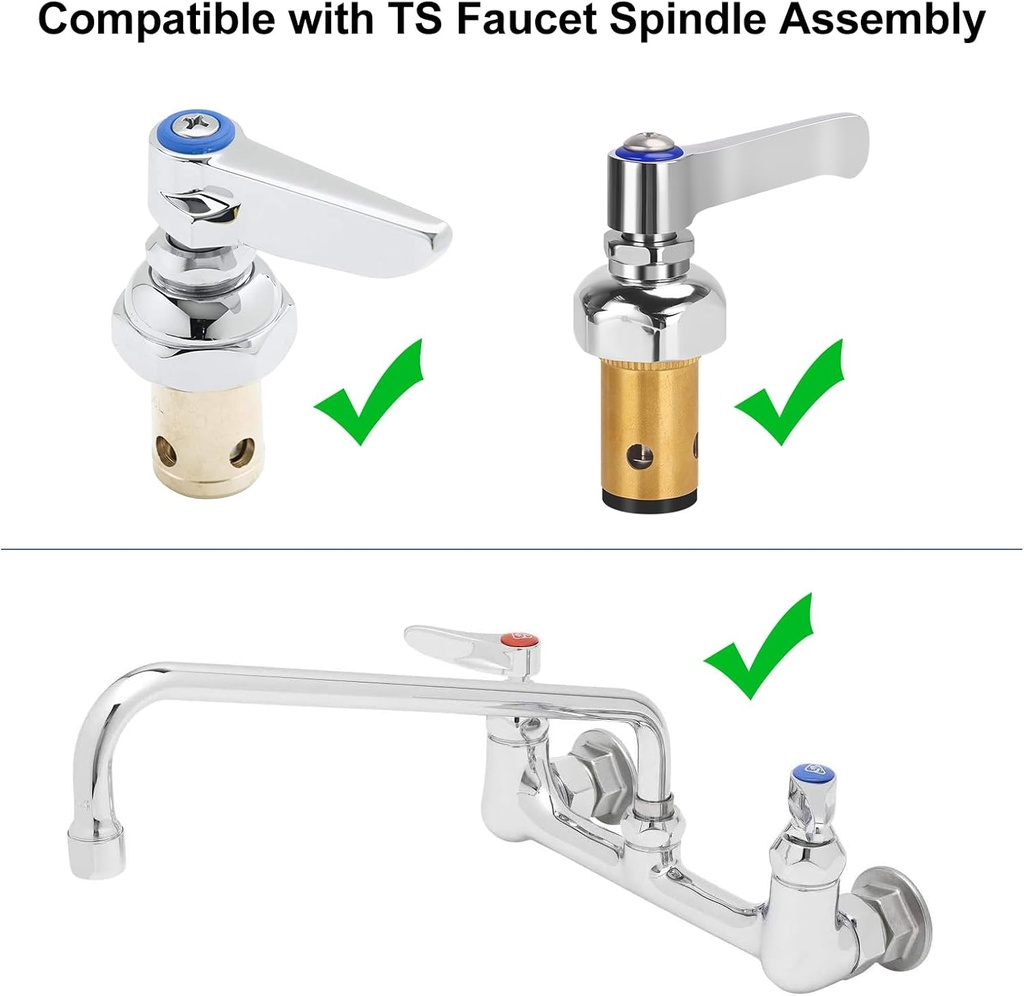 Compatible with TS Faucet Spindle Assembly