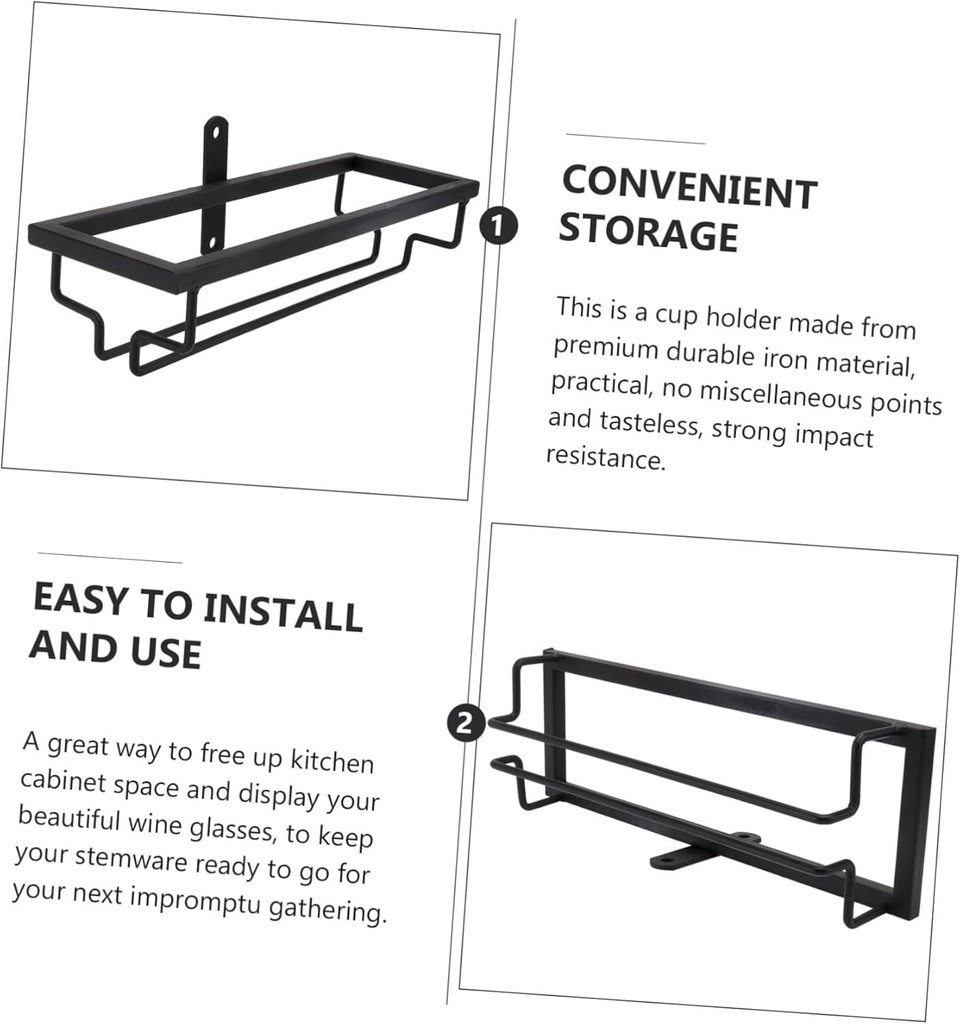 1

CONVENIENT STORAGE

This is a cup holder made from premium durable iron material, practical, no miscellaneous points and tasteless, strong impact resistance.

EASY TO INSTALL AND USE

A great way to free up kitchen cabinet space and display your beautiful wine glasses, to keep your stemware ready to go for your next impromptu gathering.

2