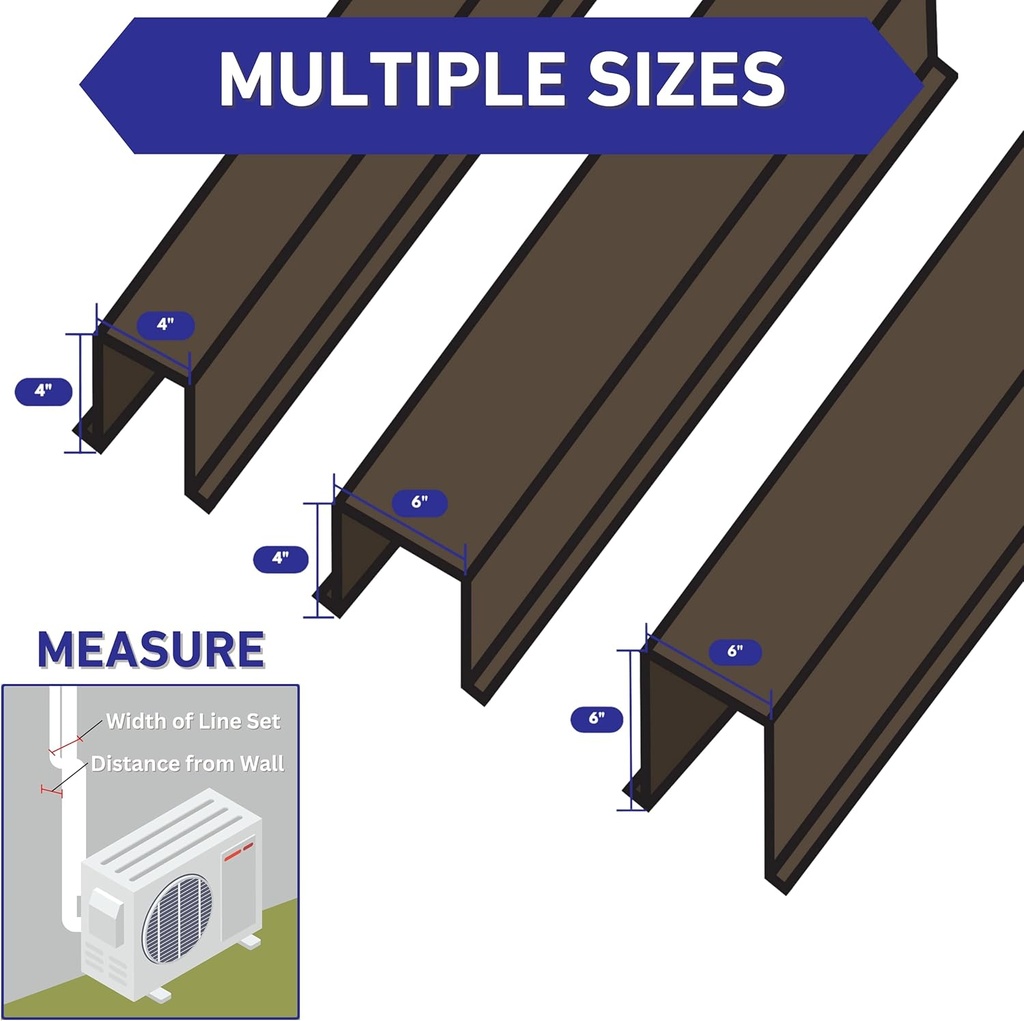 MULTIPLE SIZES

4"

4"

6"

4"

6"

6"

MEASURE

Width of Line Set

Distance from Wall