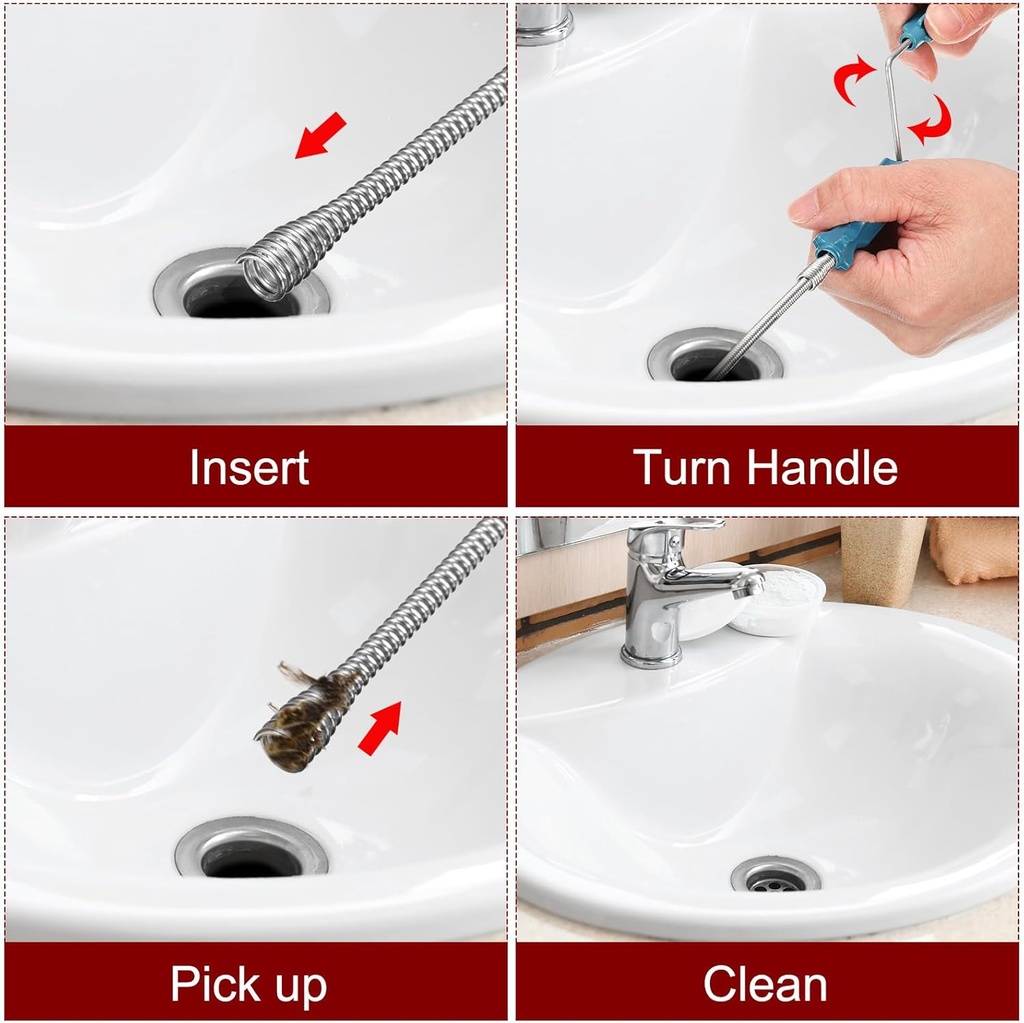 Insert

Turn Handle

Pick up

Clean