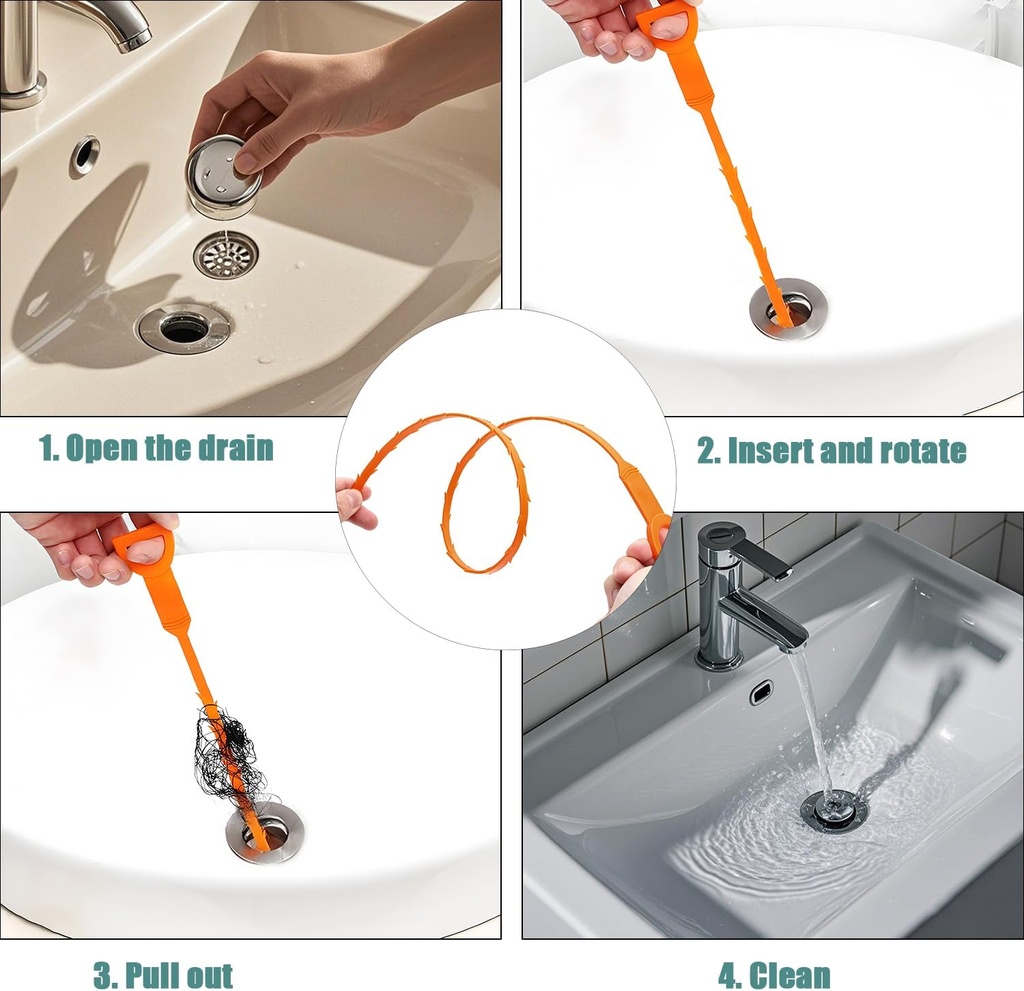 1. Open the drain

2. Insert and rotate

3. Pull out

4. Clean