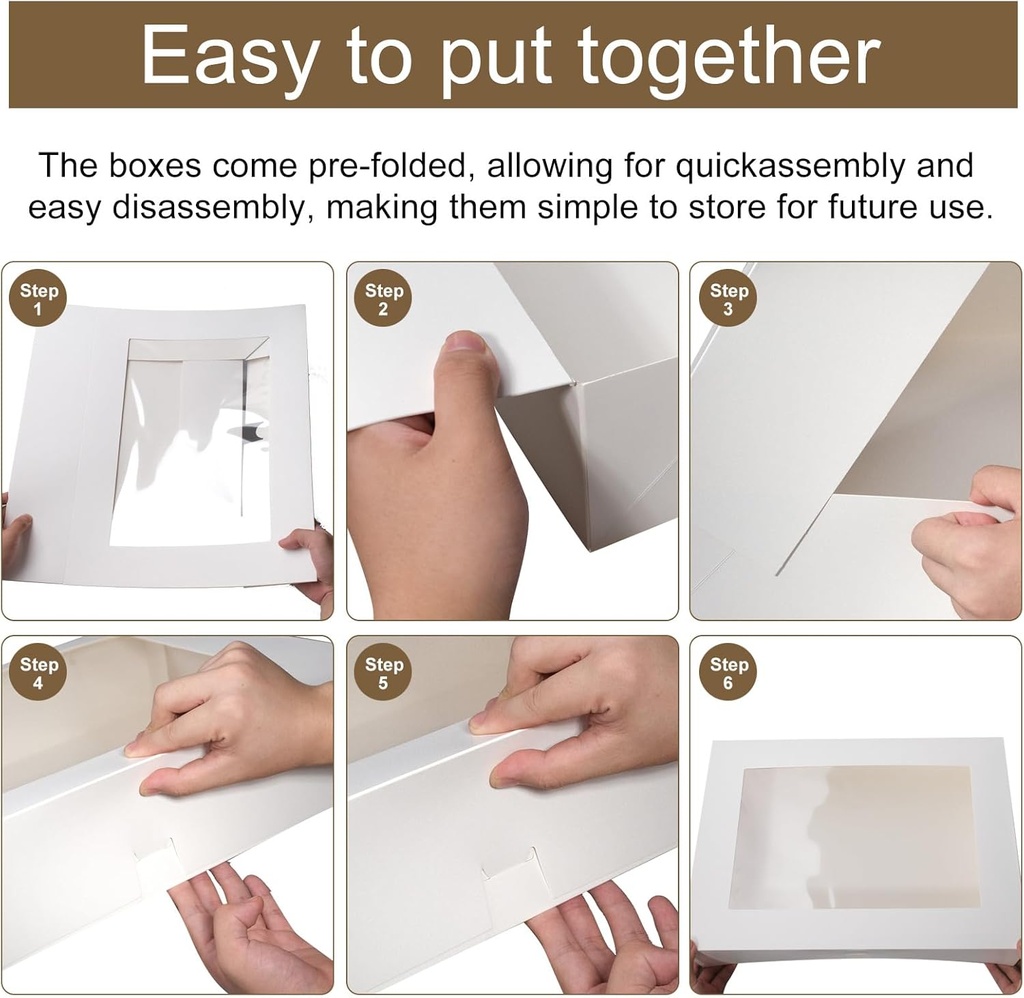 Easy to put together

The boxes come pre-folded, allowing for quickassembly and easy disassembly, making them simple to store for future use.

Step 1

Step 2

Step 3

Step 4

Step 5

Step 6