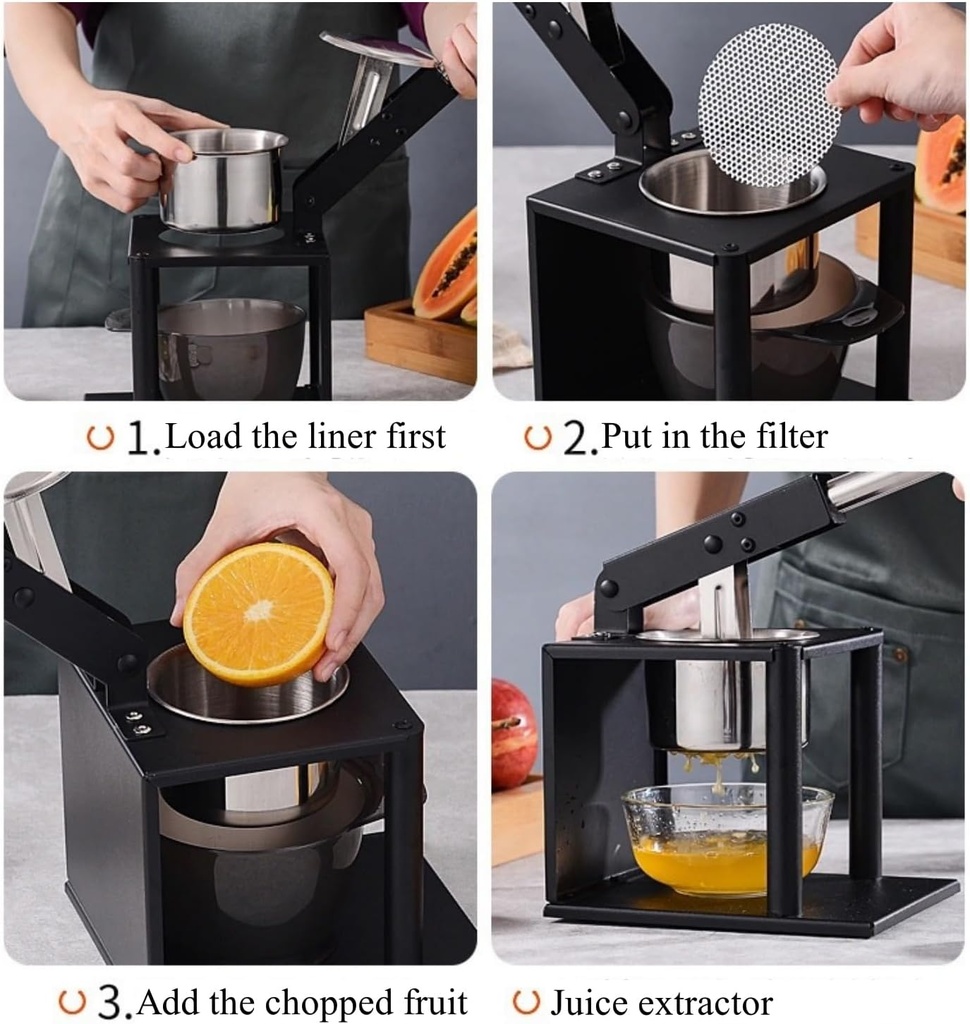 1. Load the liner first

2. Put in the filter

3. Add the chopped fruit

Juice extractor