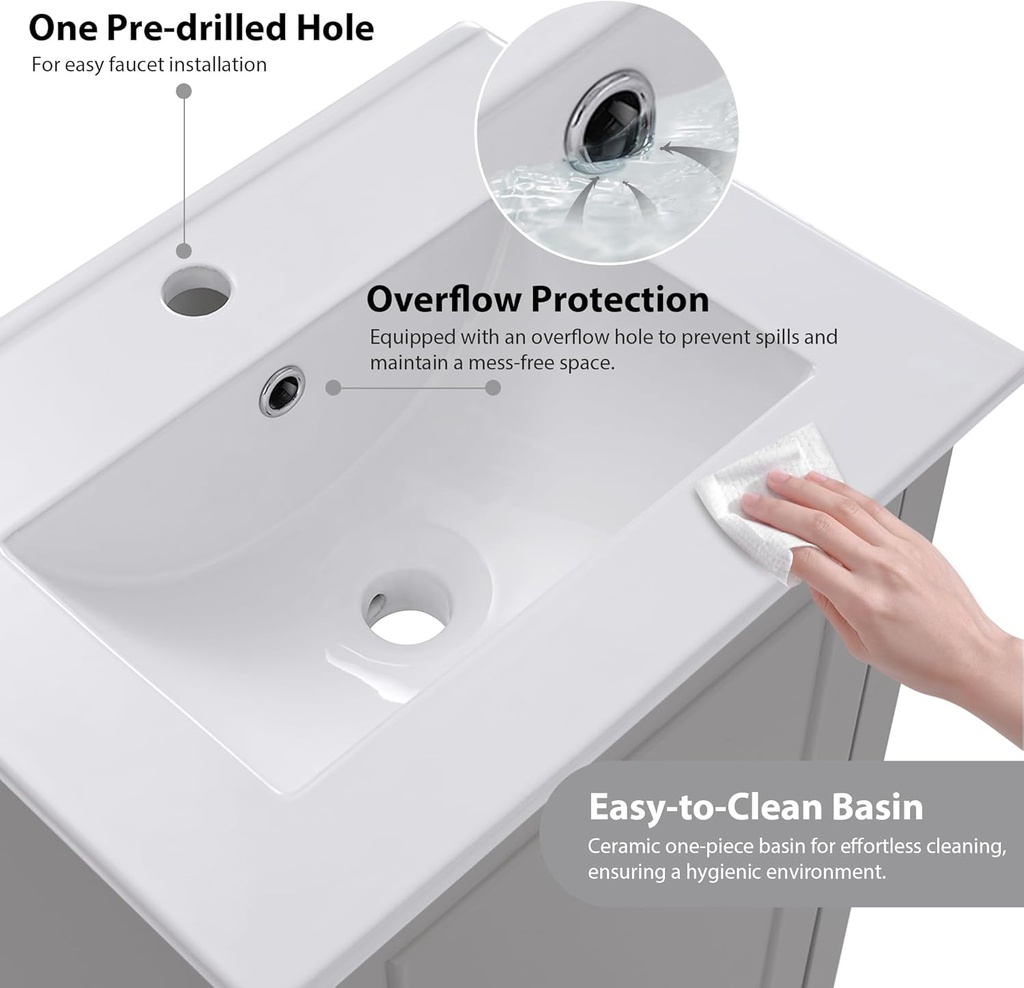 One Pre-drilled Hole
For easy faucet installation

Overflow Protection
Equipped with an overflow hole to prevent spills and maintain a mess-free space.

Easy-to-Clean Basin
Ceramic one-piece basin for effortless cleaning, ensuring a hygienic environment.