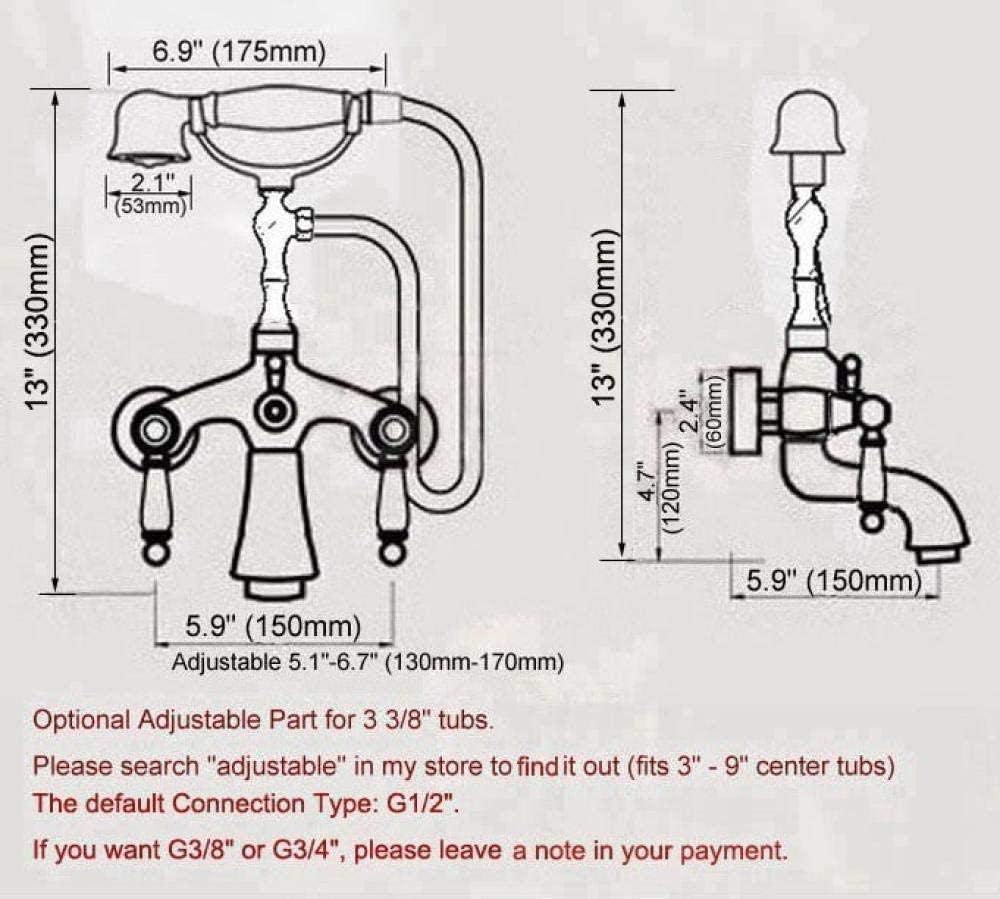 6.9" (175mm)

2.1"
(53mm)

13" (330mm)

5.9" (150mm)
Adjustable 5.1"-6.7" (130mm-170mm)

13" (330mm)

2.4"
(60mm)

4.7"
(120mm)

5.9" (150mm)

Optional Adjustable Part for 3 3/8" tubs.
Please search "adjustable" in my store to find it out (fits 3" - 9" center tubs)
The default Connection Type: G1/2".
If you want G3/8" or G3/4", please leave a note in your payment.