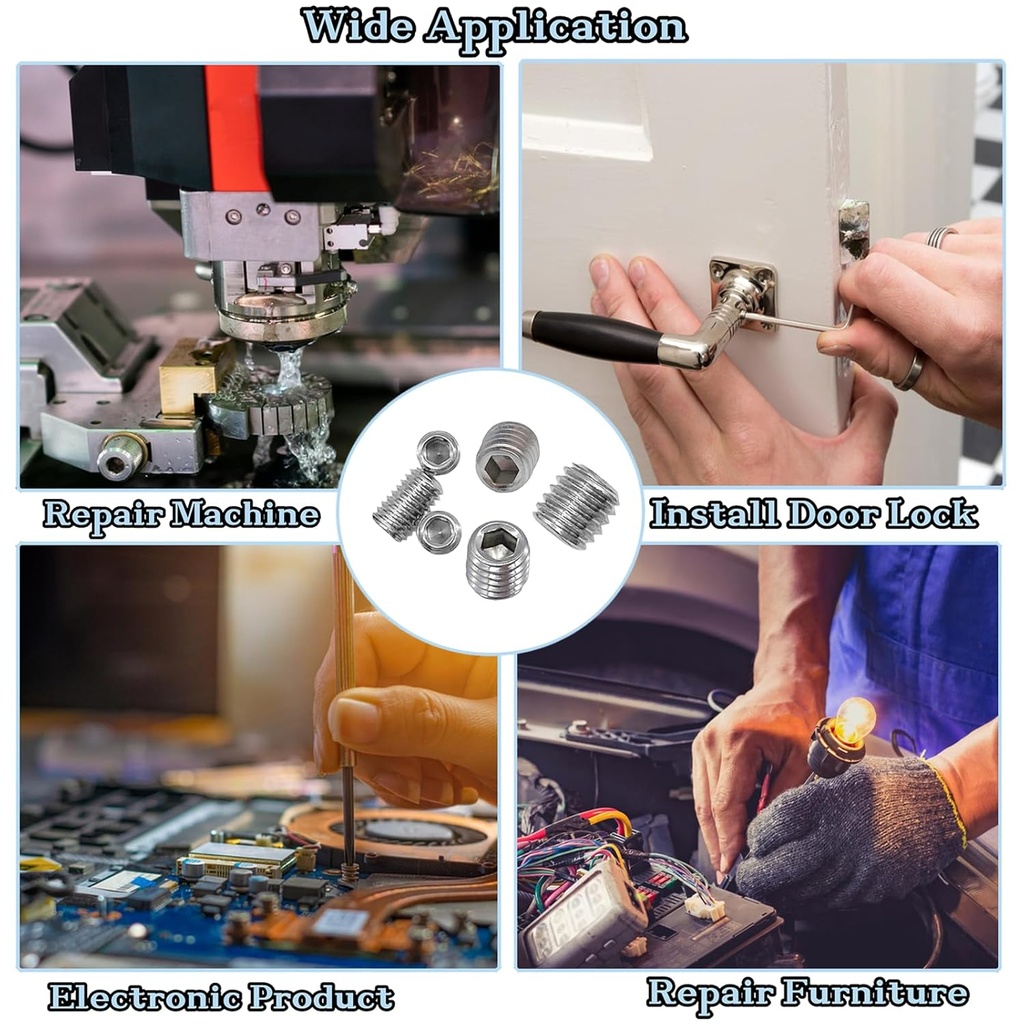 Wide Application

Repair Machine

Install Door Lock

Electronic Product

Repair Furniture