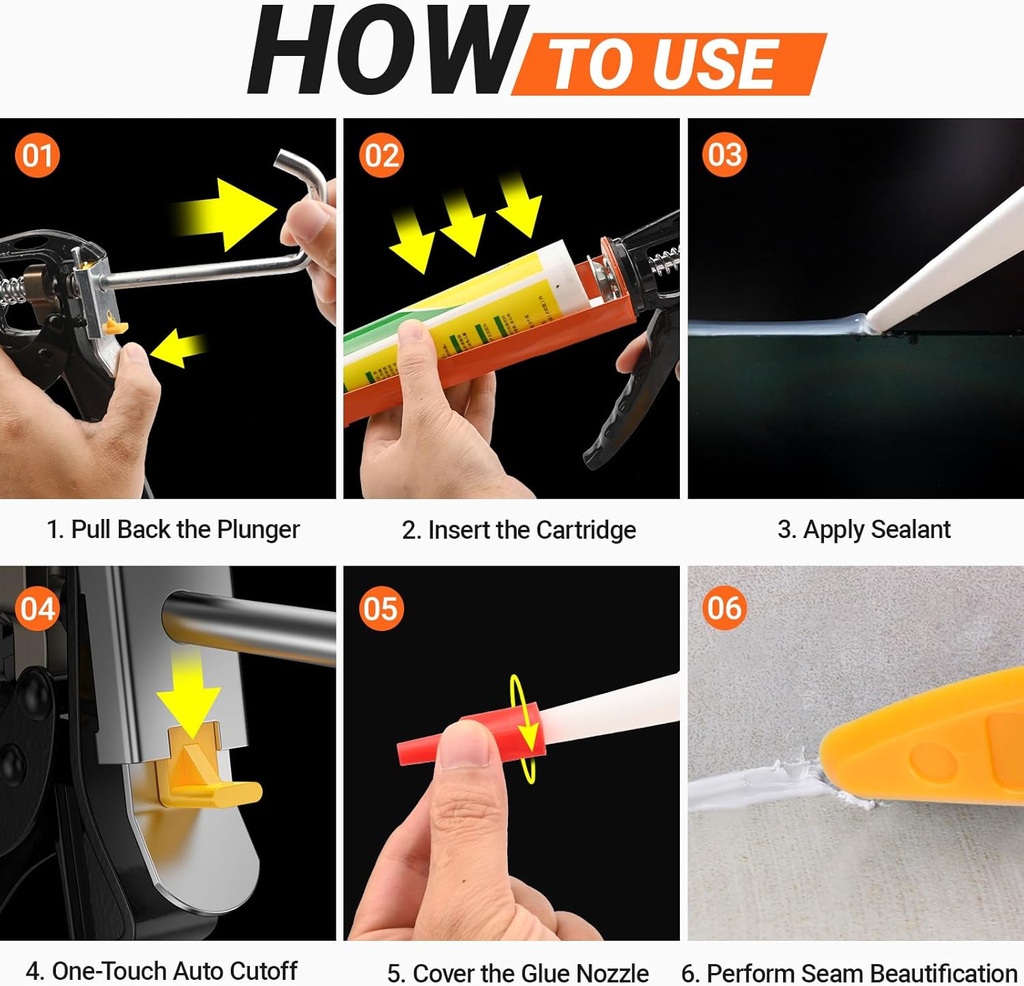 HOW TO USE

01

1. Pull Back the Plunger

02

2. Insert the Cartridge

03

3. Apply Sealant

04

4. One-Touch Auto Cutoff

05

5. Cover the Glue Nozzle

06

6. Perform Seam Beautification