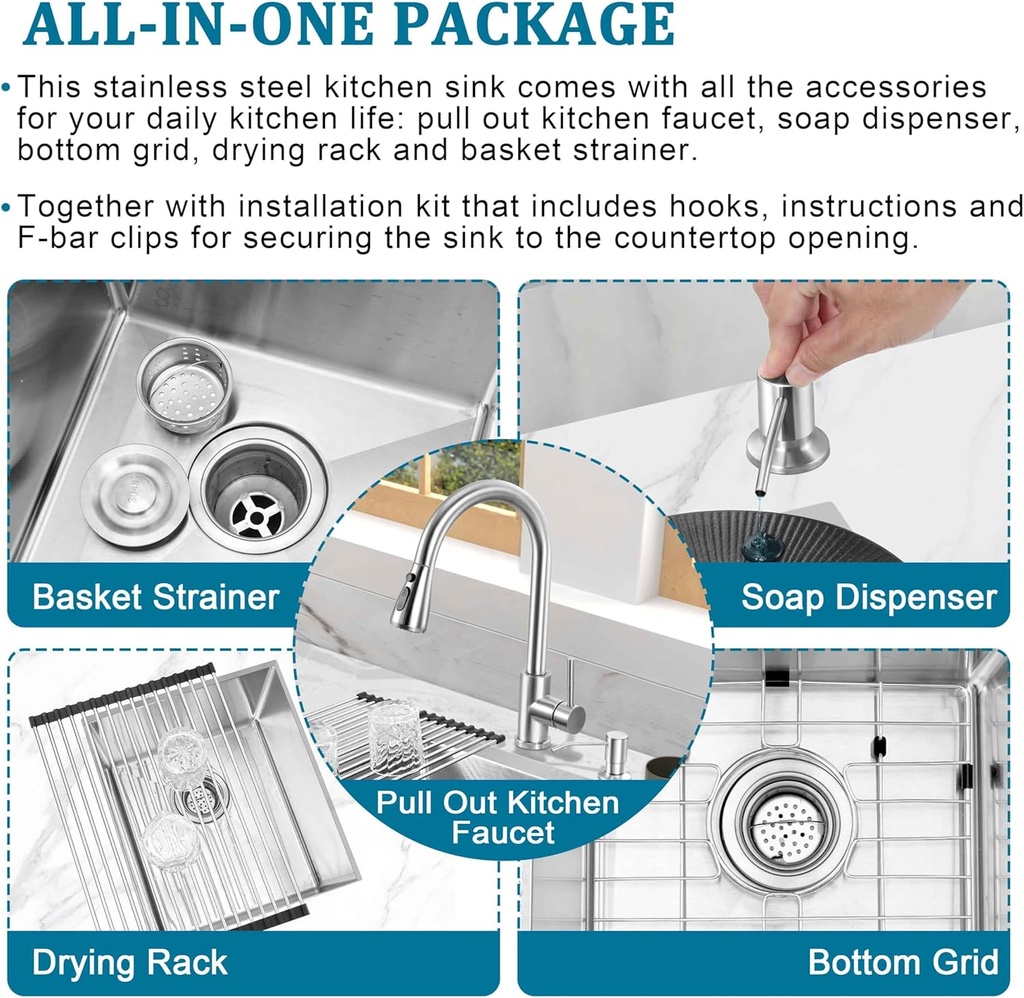 ALL-IN-ONE PACKAGE

• This stainless steel kitchen sink comes with all the accessories for your daily kitchen life: pull out kitchen faucet, soap dispenser, bottom grid, drying rack and basket strainer.

• Together with installation kit that includes hooks, instructions and F-bar clips for securing the sink to the countertop opening.

Basket Strainer

Soap Dispenser

Pull Out Kitchen Faucet

Drying Rack

Bottom Grid