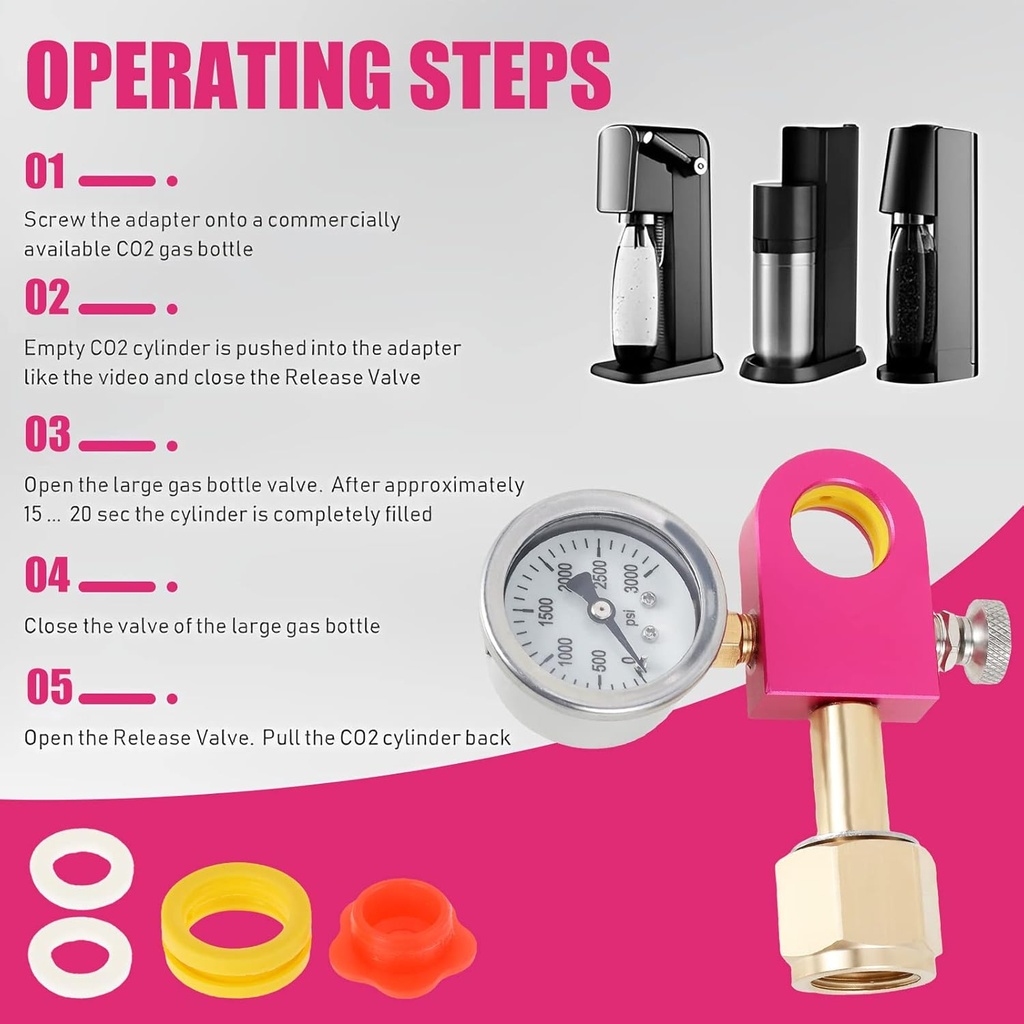 OPERATING STEPS

01

Screw the adapter onto a commercially available CO2 gas bottle

02

Empty CO2 cylinder is pushed into the adapter like the video and close the Release Valve

03

Open the large gas bottle valve. After approximately 15 ... 20 sec the cylinder is completely filled

04

Close the valve of the large gas bottle

05

Open the Release Valve. Pull the CO2 cylinder back

0 500 1000 1500 2000 2500 3000 psi