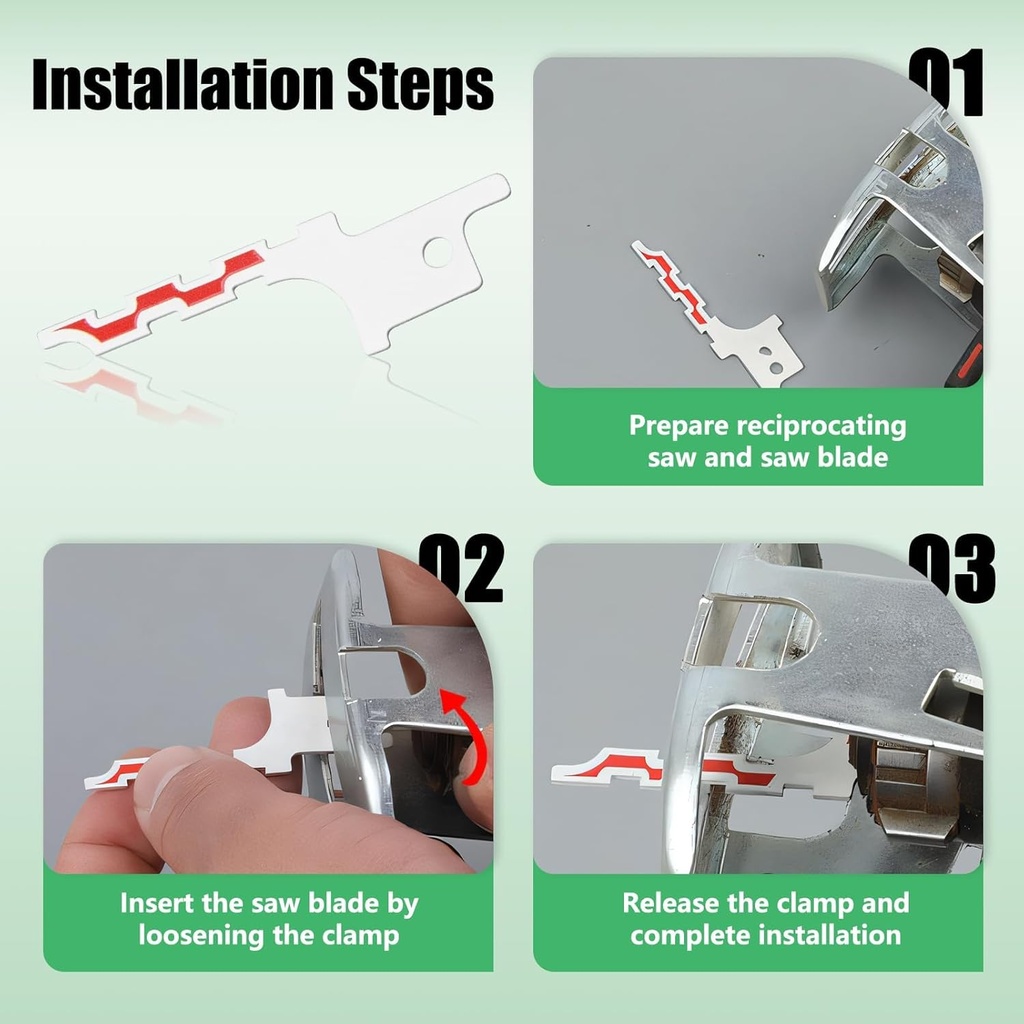 Installation Steps

01

Prepare reciprocating saw and saw blade

02

Insert the saw blade by loosening the clamp

03

Release the clamp and complete installation